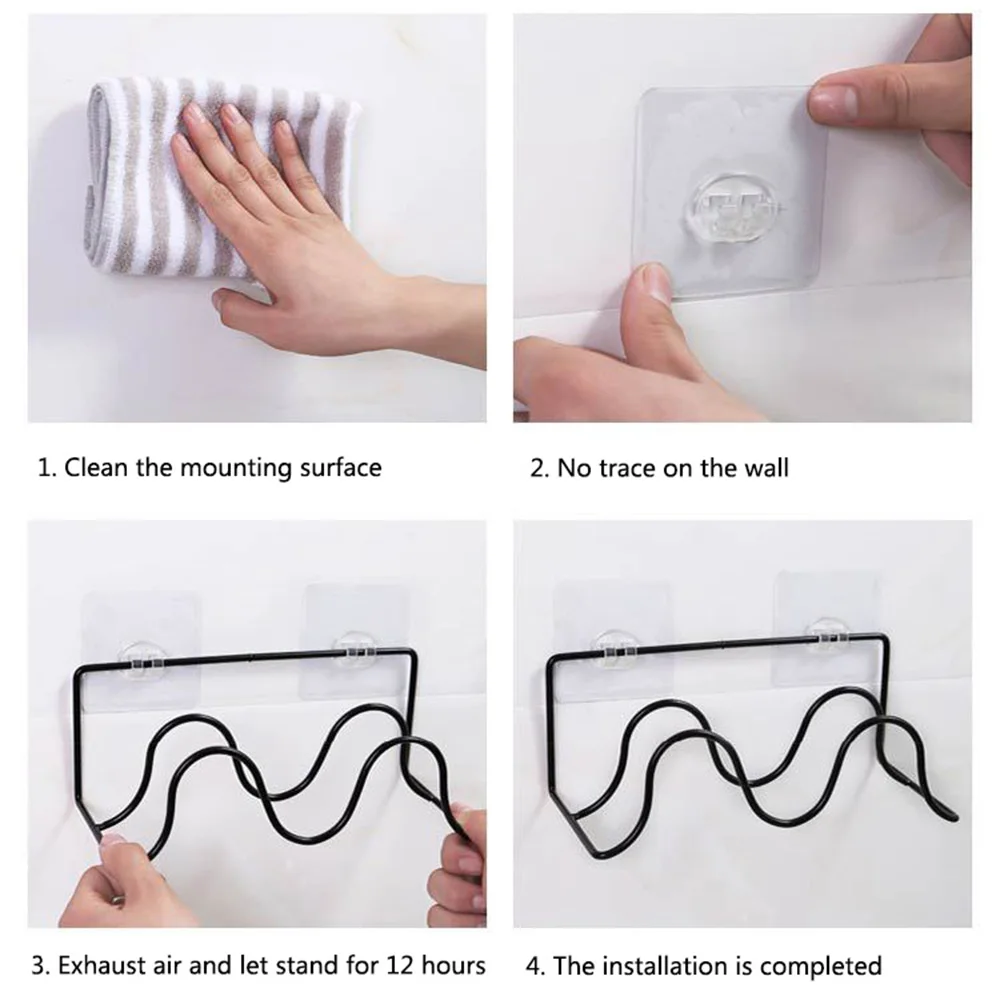 1. Clean the mounting surface

2. No trace on the wall

3. Exhaust air and let stand for 12 hours

4. The installation is completed