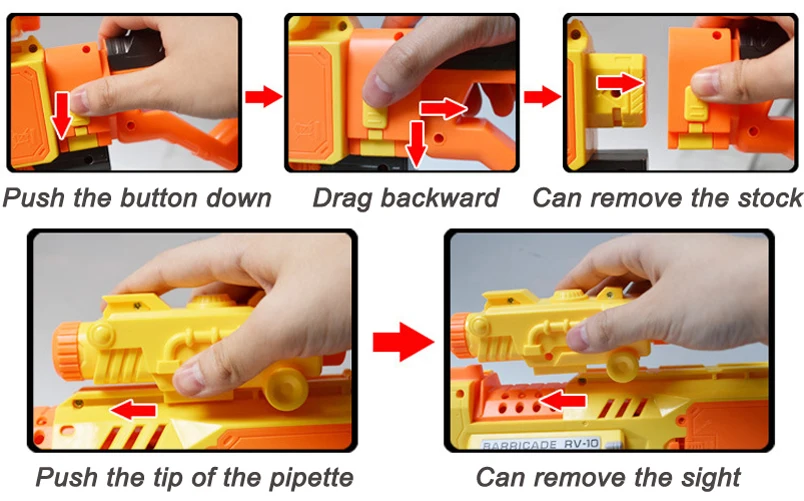 Push the button down

Drag backward

Can remove the stock

Push the tip of the pipette

BARRICADE RV-10

Can remove the sight