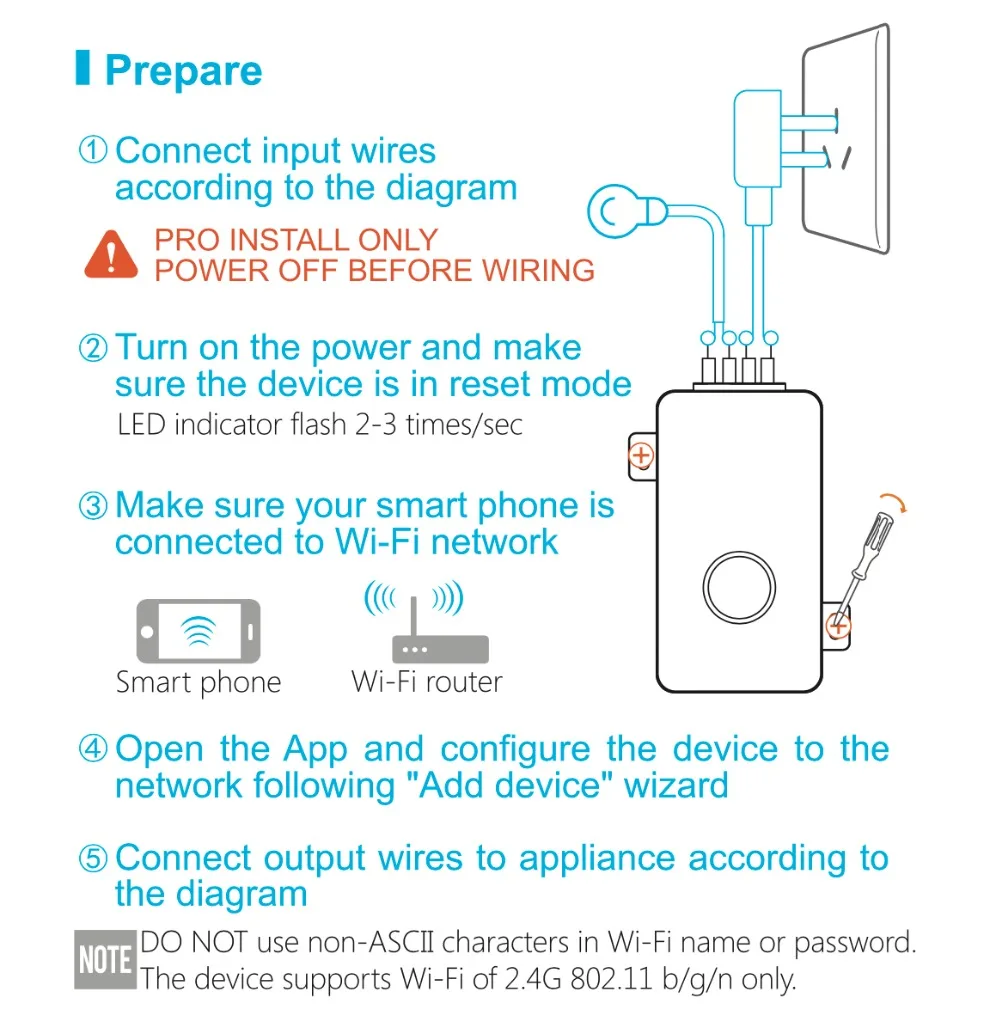 Prepare

① Connect input wires according to the diagram

PRO INSTALL ONLY
POWER OFF BEFORE WIRING

② Turn on the power and make sure the device is in reset mode
LED indicator flash 2-3 times/sec

③ Make sure your smart phone is connected to Wi-Fi network

Smart phone
Wi-Fi router

④ Open the App and configure the device to the network following "Add device" wizard

⑤ Connect output wires to appliance according to the diagram

NOTE DO NOT use non-ASCII characters in Wi-Fi name or password.
The device supports Wi-Fi of 2.4G 802.11 b/g/n only.