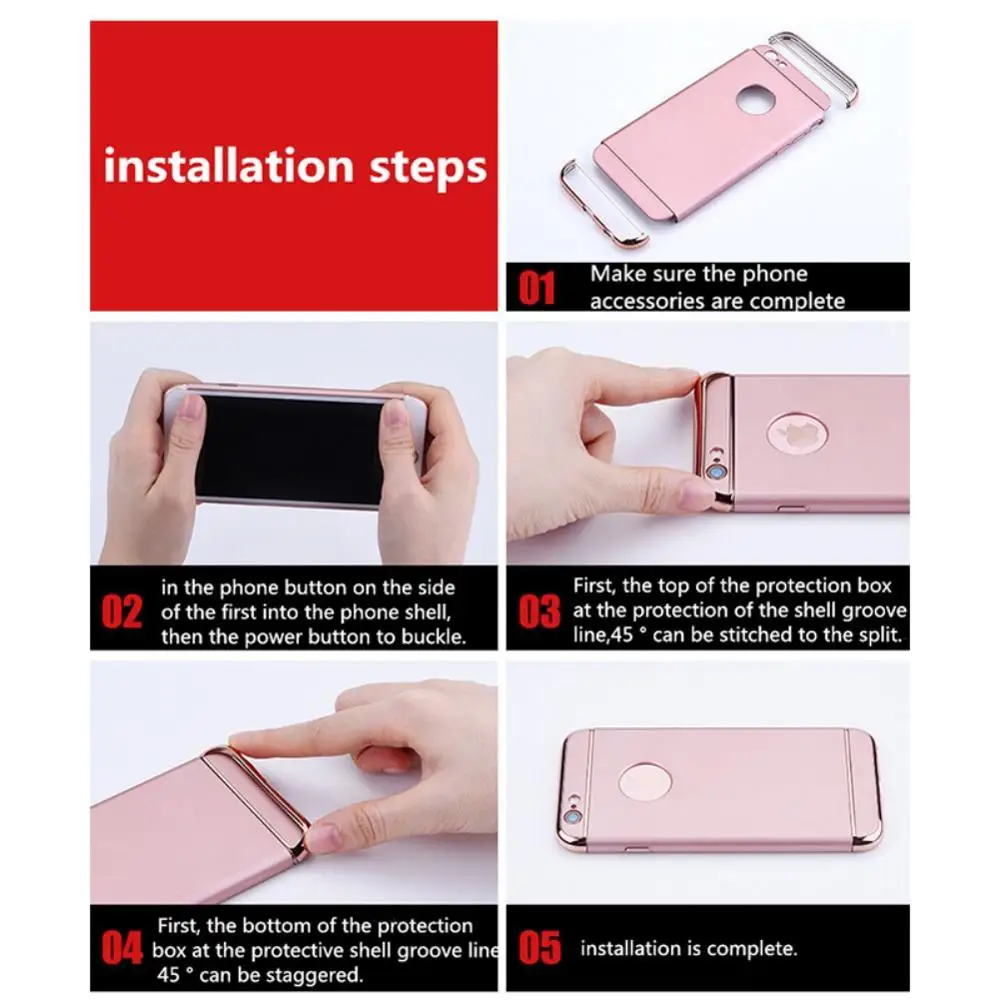 installation steps

01 Make sure the phone accessories are complete

02 in the phone button on the side of the first into the phone shell, then the power button to buckle.

03 First, the top of the protection box at the protection of the shell groove line,45 ° can be stitched to the split.

04 First, the bottom of the protection box at the protective shell groove line 45 ° can be staggered.

05 installation is complete.