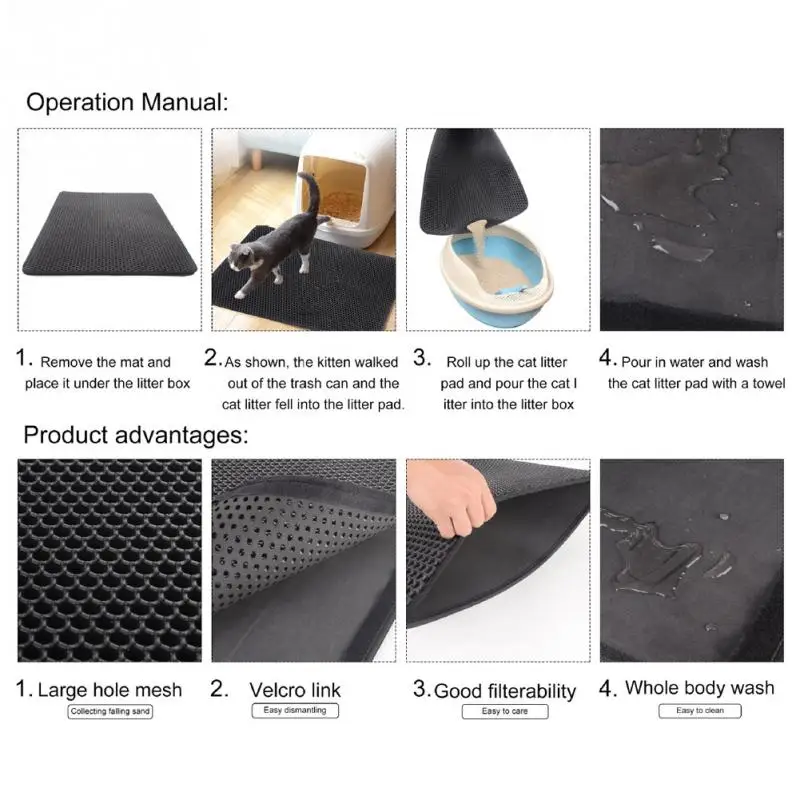 Operation Manual:

1. Remove the mat and place it under the litter box

2. As shown, the kitten walked out of the trash can and the cat litter fell into the litter pad.

3. Roll up the cat litter pad and pour the cat l itter into the litter box

4. Pour in water and wash the cat litter pad with a towel

Product advantages:

1. Large hole mesh
Collecting falling sand

2. Velcro link
Easy dismantling

3. Good filterability
Easy to care

4. Whole body wash
Easy to clean