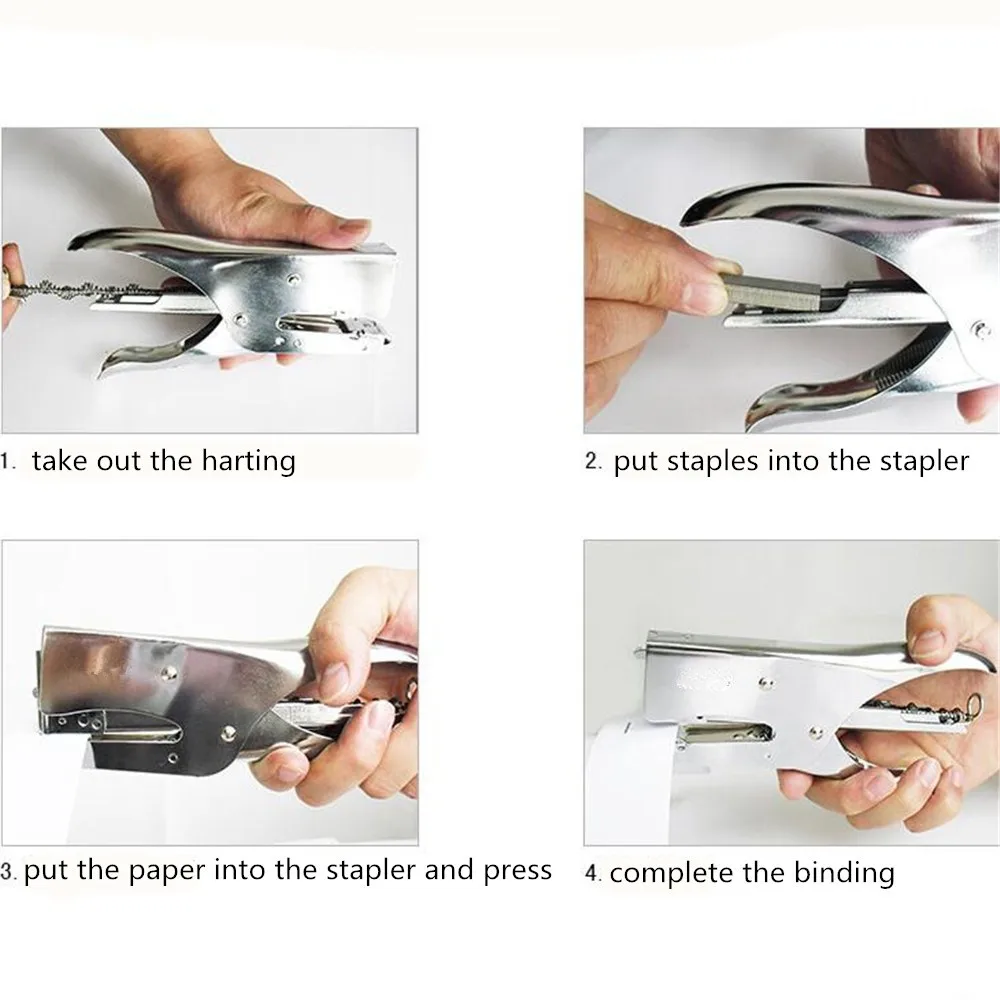 1. take out the harting

2. put staples into the stapler

3. put the paper into the stapler and press

4. complete the binding