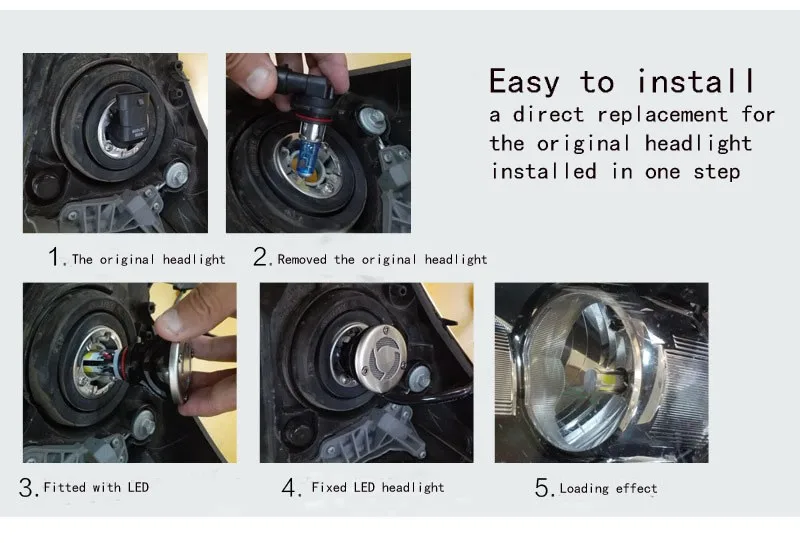 Easy to install
a direct replacement for the original headlight installed in one step

1. The original headlight

2. Removed the original headlight

3. Fitted with LED

4. Fixed LED headlight

5. Loading effect