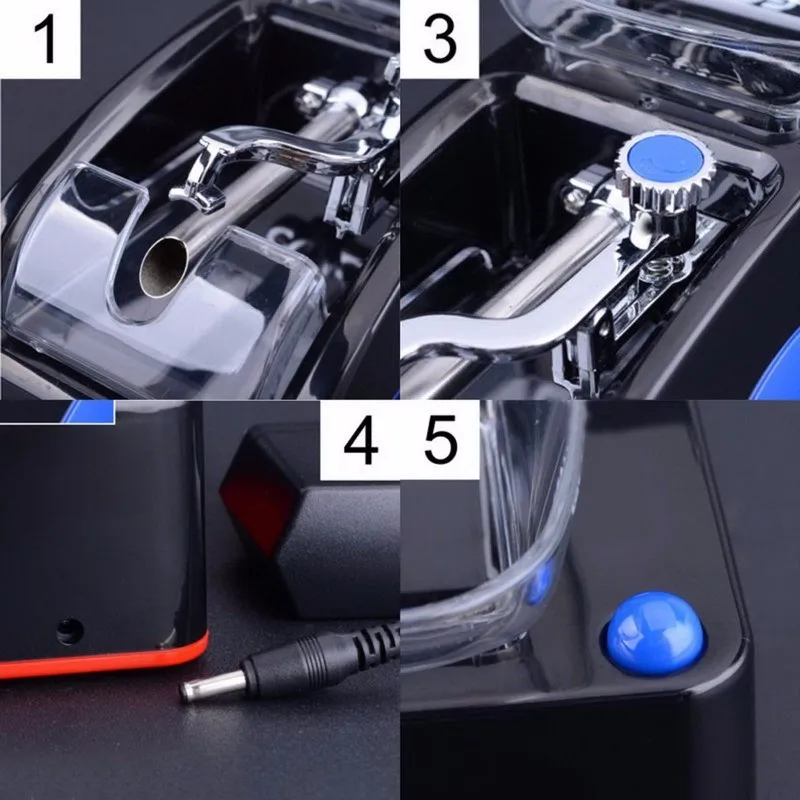 1

3

4

5