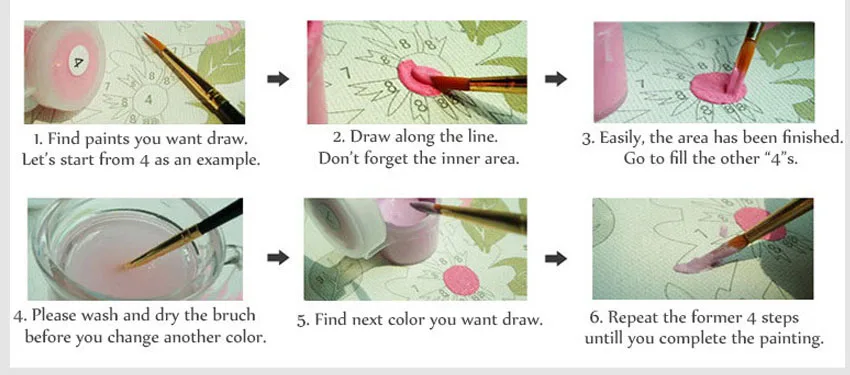 1. Find paints you want draw. Let's start from 4 as an example.

2. Draw along the line. Don't forget the inner area.

3. Easily, the area has been finished. Go to fill the other "4"s.

4. Please wash and dry the bruch before you change another color.

5. Find next color you want draw.

6. Repeat the former 4 steps untill you complete the painting.