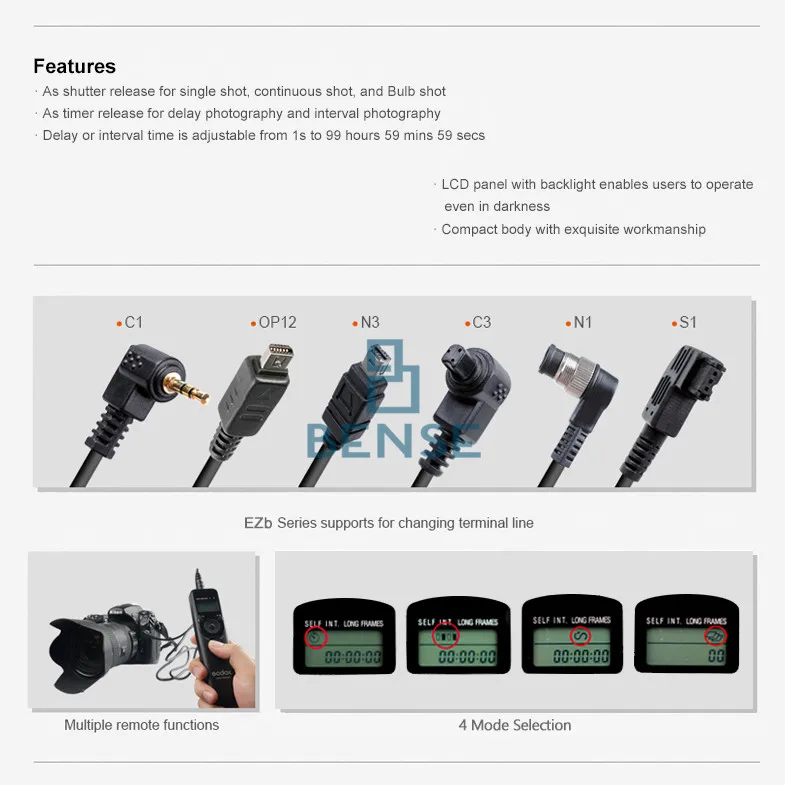 Features
· As shutter release for single shot, continuous shot, and Bulb shot
· As timer release for delay photography and interval photography
· Delay or interval time is adjustable from 1s to 99 hours 59 mins 59 secs

· LCD panel with backlight enables users to operate even in darkness
· Compact body with exquisite workmanship

•C1 •OP12 •N3 •C3 •N1 •S1

BENSE

EZb Series supports for changing terminal line

godox

Multiple remote functions

SELF INT. LONG FRAMES 00:00:00
SELF INT. LONG FRAMES 00:00:00
SELF INT. LONG FRAMES 00:00:00
SELF INT. LONG FRAMES 00

4 Mode Selection