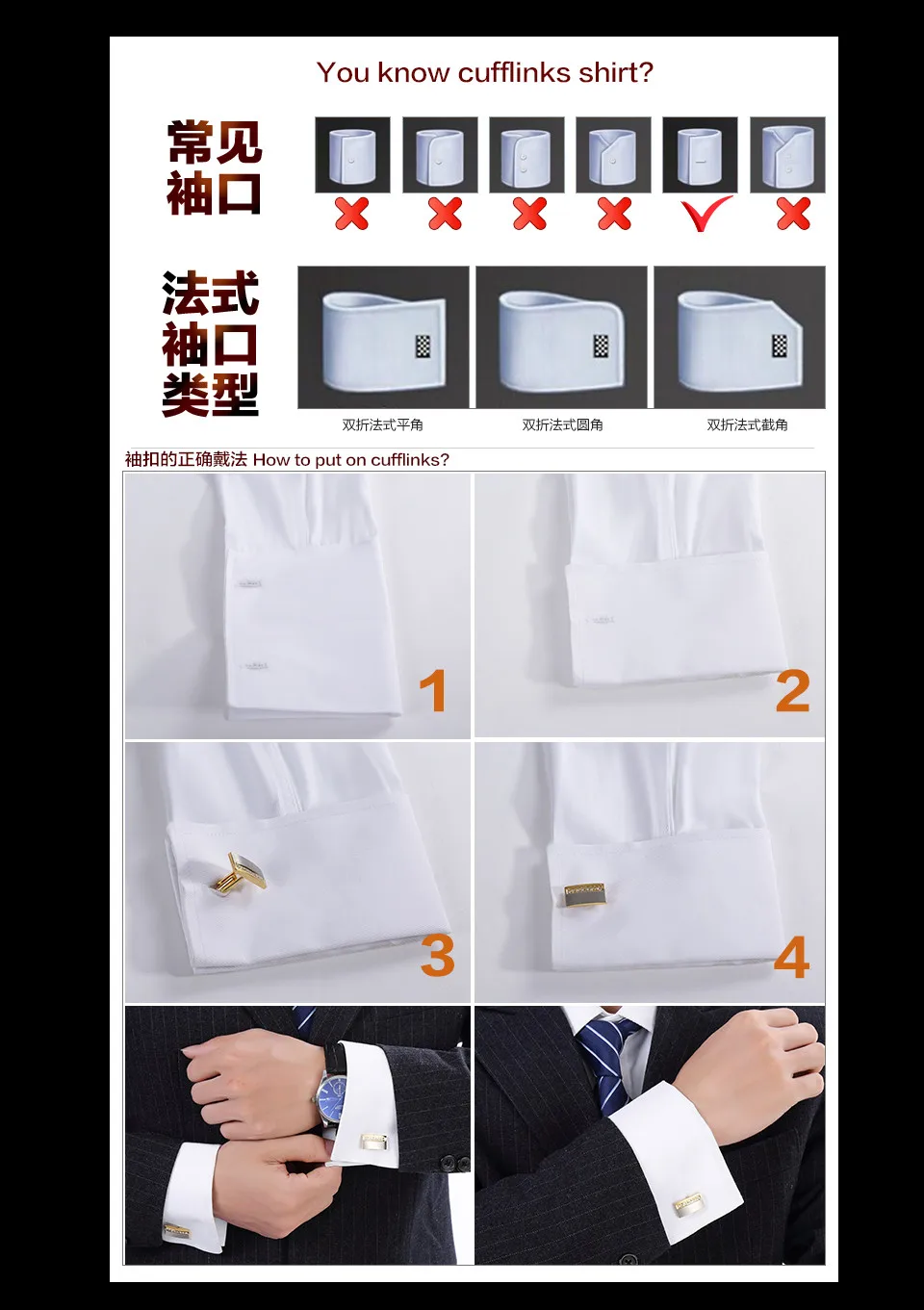 You know cufflinks shirt?

常见袖口

法式袖口类型

双折法式平角

双折法式圆角

双折法式截角

袖扣的正确戴法 How to put on cufflinks?

1

2

3

4