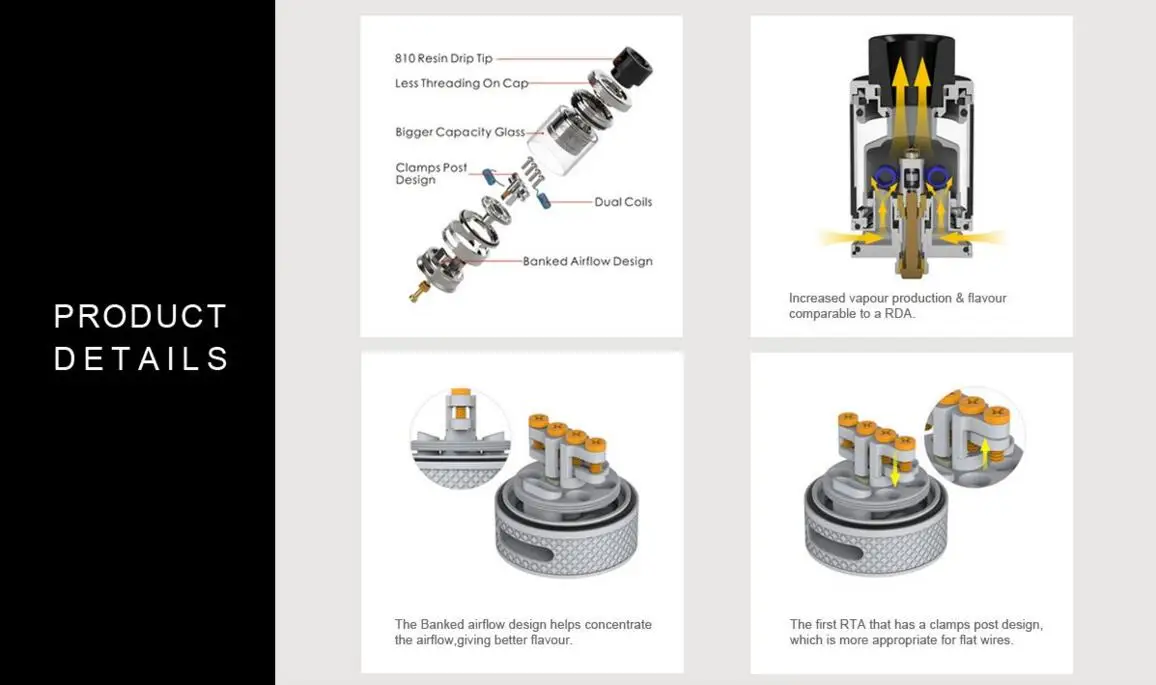 PRODUCT DETAILS

810 Resin Drip Tip
Less Threading On Cap
Bigger Capacity Glass
Clamps Post Design
Dual Coils
Banked Airflow Design

Increased vapour production & flavour comparable to a RDA.

The Banked airflow design helps concentrate the airflow,giving better flavour.

The first RTA that has a clamps post design, which is more appropriate for flat wires.