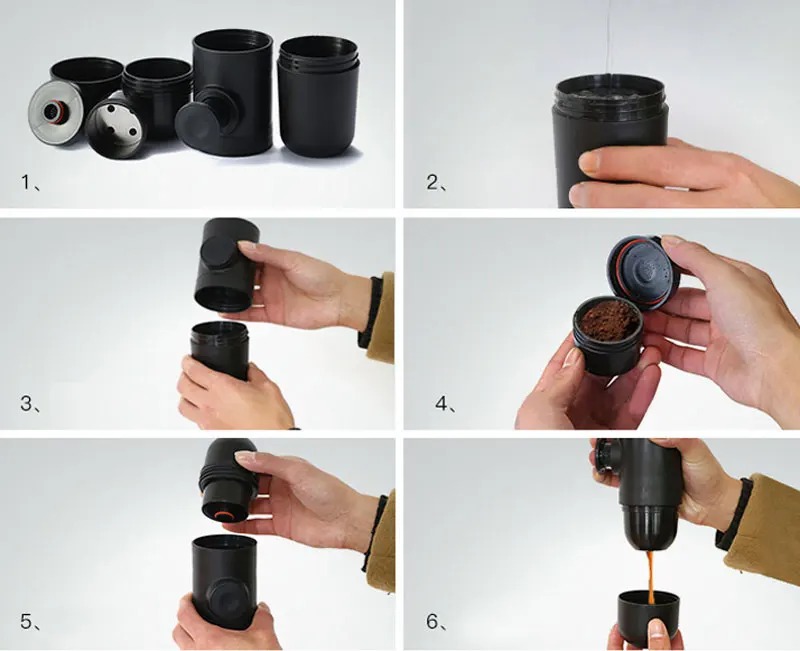 1、

2、

3、

4、

5、

6、