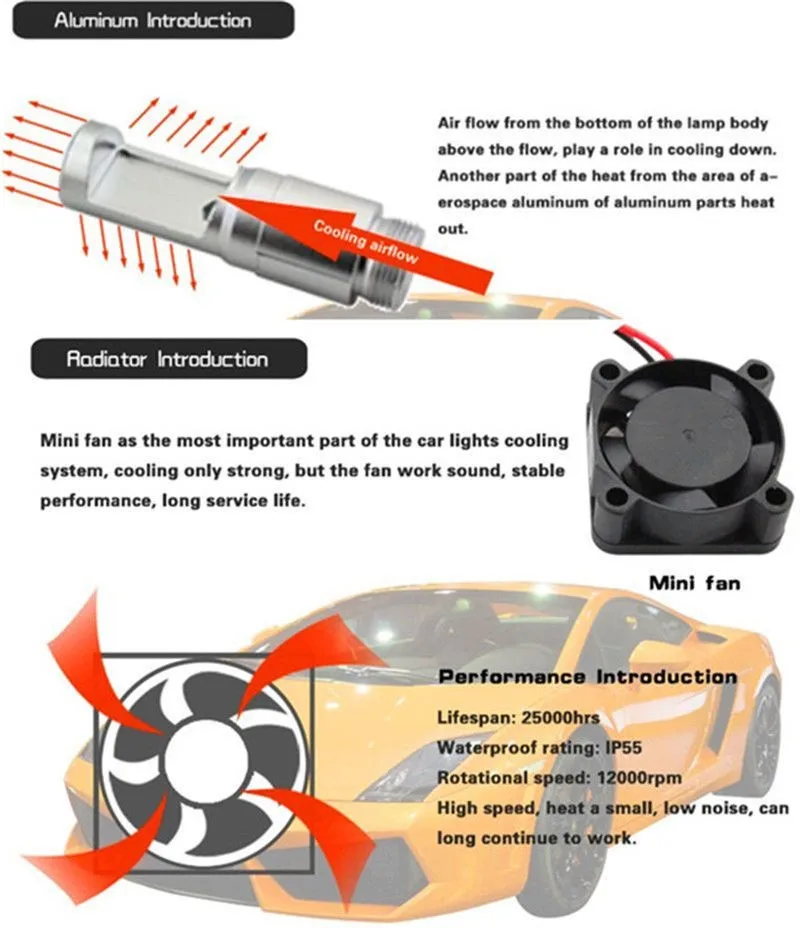 Aluminum Introduction

Cooling airflow

Air flow from the bottom of the lamp body above the flow, play a role in cooling down. Another part of the heat from the area of aerospace aluminum of aluminum parts heat out.

Radiator Introduction

Mini fan as the most important part of the car lights cooling system, cooling only strong, but the fan work sound, stable performance, long service life.

Mini fan

Performance Introduction

Lifespan: 25000hrs

Waterproof rating: IP55

Rotational speed: 12000rpm

High speed, heat a small, low noise, can long continue to work.