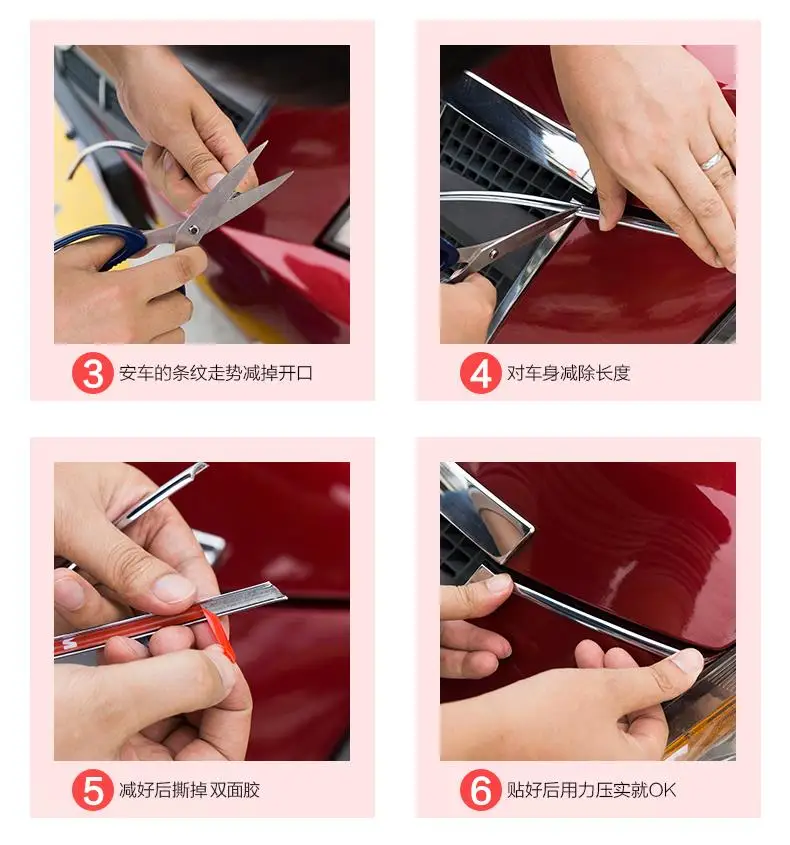 3 安车的条纹走势减掉开口

4 对车身减除长度

5 减好后撕掉 双面胶

6 贴好后用力压实就OK