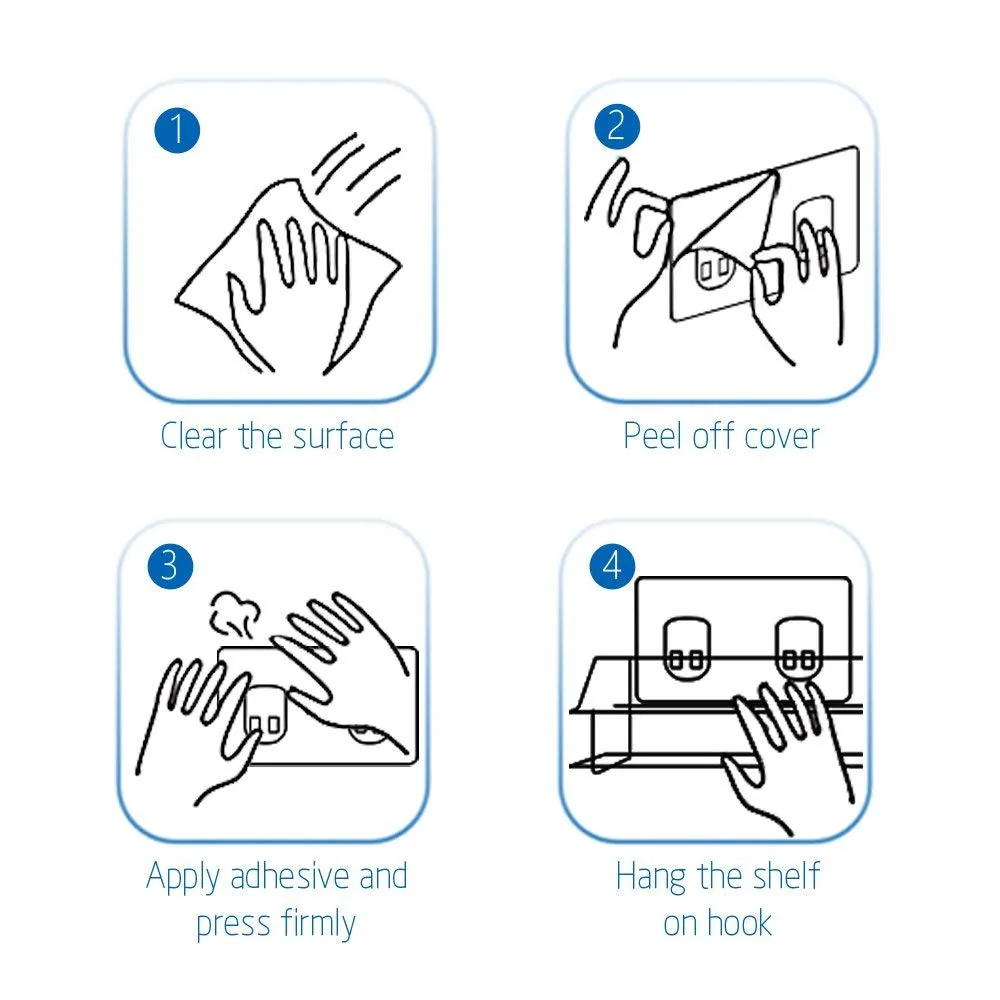 1

Clear the surface

2

Peel off cover

3

Apply adhesive and press firmly

4

Hang the shelf on hook