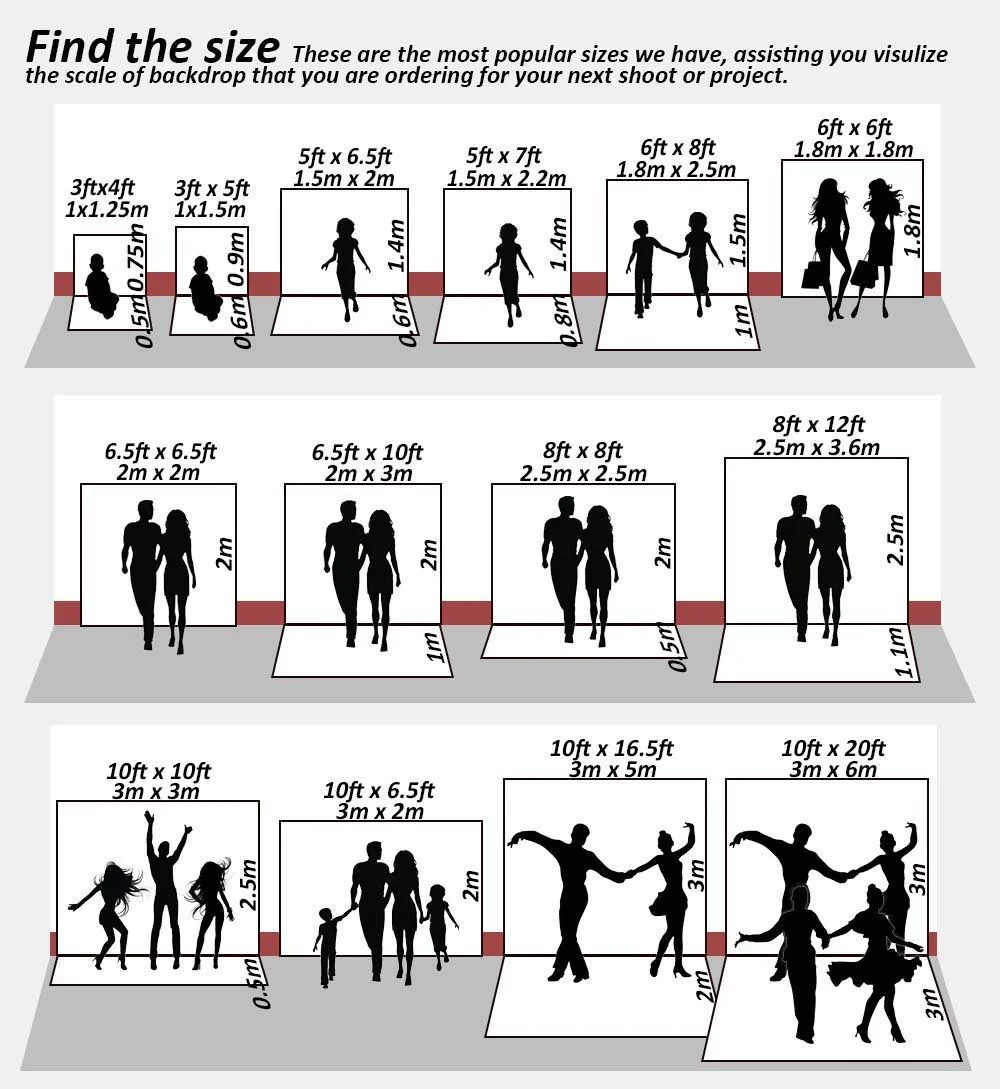 Find the size These are the most popular sizes we have, assisting you visulize the scale of backdrop that you are ordering for your next shoot or project.

3ftx4ft
1x1.25m
0.75m
0.5m

3ft x 5ft
1x1.5m
0.9m
0.6m

5ft x 6.5ft
1.5m x 2m
1.4m
0.6m

5ft x 7ft
1.5m x 2.2m
1.4m
0.8m

6ft x 8ft
1.8m x 2.5m
1.5m
1m

6ft x 6ft
1.8m x 1.8m
1.8m

6.5ft x 6.5ft
2m x 2m
2m

6.5ft x 10ft
2m x 3m
2m
1m

8ft x 8ft
2.5m x 2.5m
2m
0.5m

8ft x 12ft
2.5m x 3.6m
2.5m
1.1m

10ft x 10ft
3m x 3m
2.5m
0.5m

10ft x 6.5ft
3m x 2m
2m

10ft x 16.5ft
3m x 5m
3m
2m

10ft x 20ft
3m x 6m
3m
3m