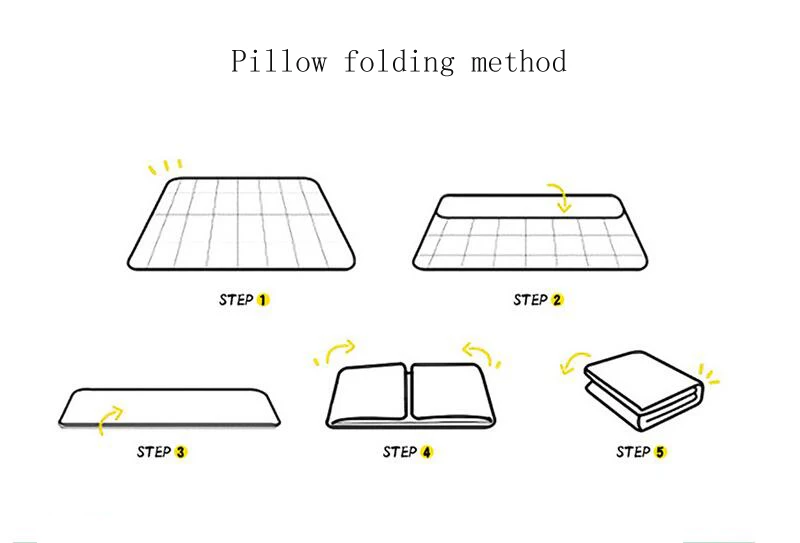 Pillow folding method

STEP 1

STEP 2

STEP 3

STEP 4

STEP 5