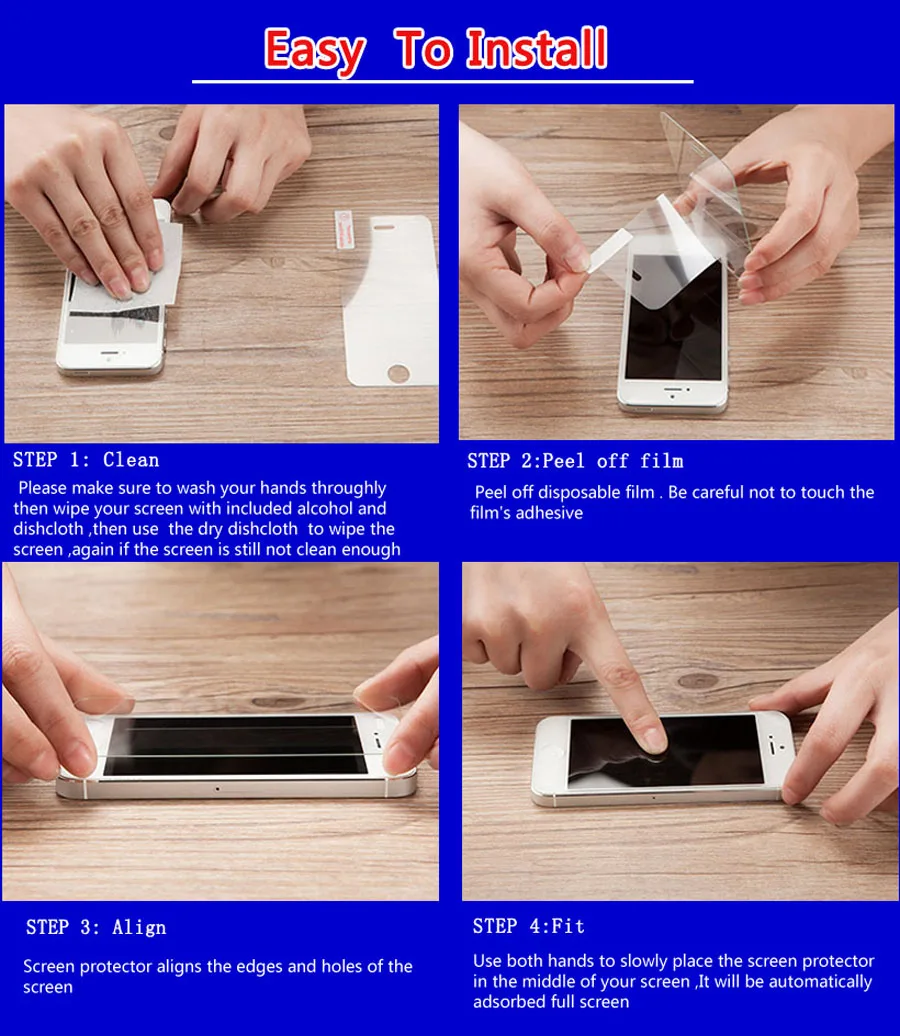 Easy To Install

STEP 1: Clean

Please make sure to wash your hands throughly then wipe your screen with included alcohol and dishcloth ,then use the dry dishcloth to wipe the screen ,again if the screen is still not clean enough

STEP 2:Peel off film

Peel off disposable film . Be careful not to touch the film's adhesive

STEP 3: Align

Screen protector aligns the edges and holes of the screen

STEP 4:Fit

Use both hands to slowly place the screen protector in the middle of your screen ,It will be automatically adsorbed full screen