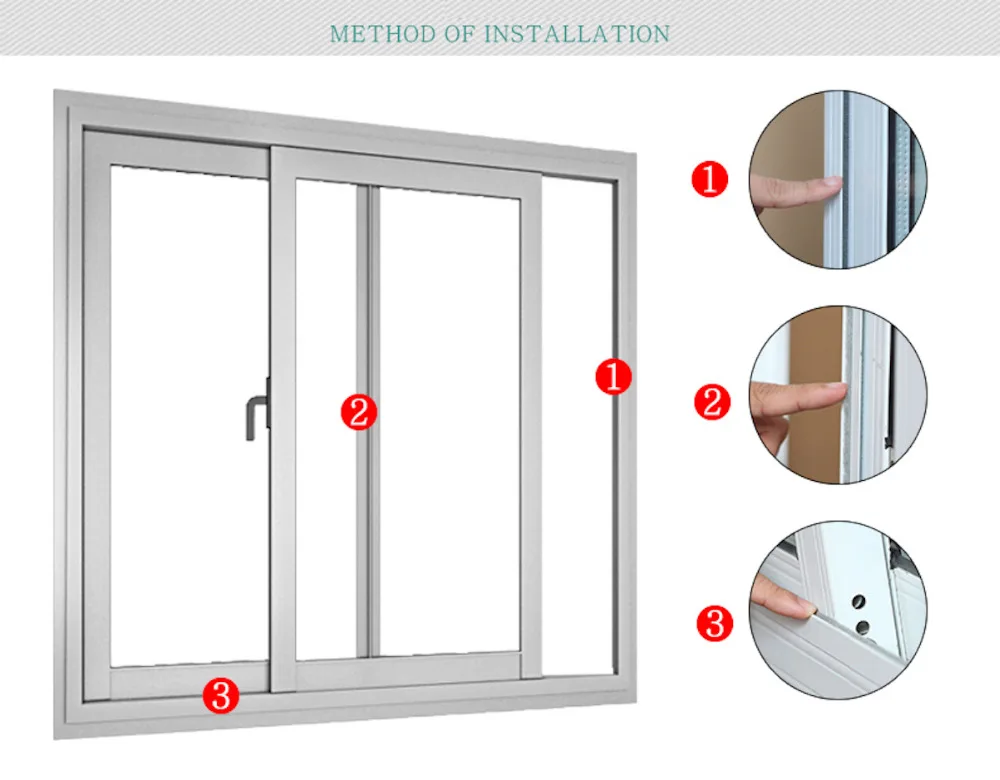 METHOD OF INSTALLATION

2

1

3

1

2

3