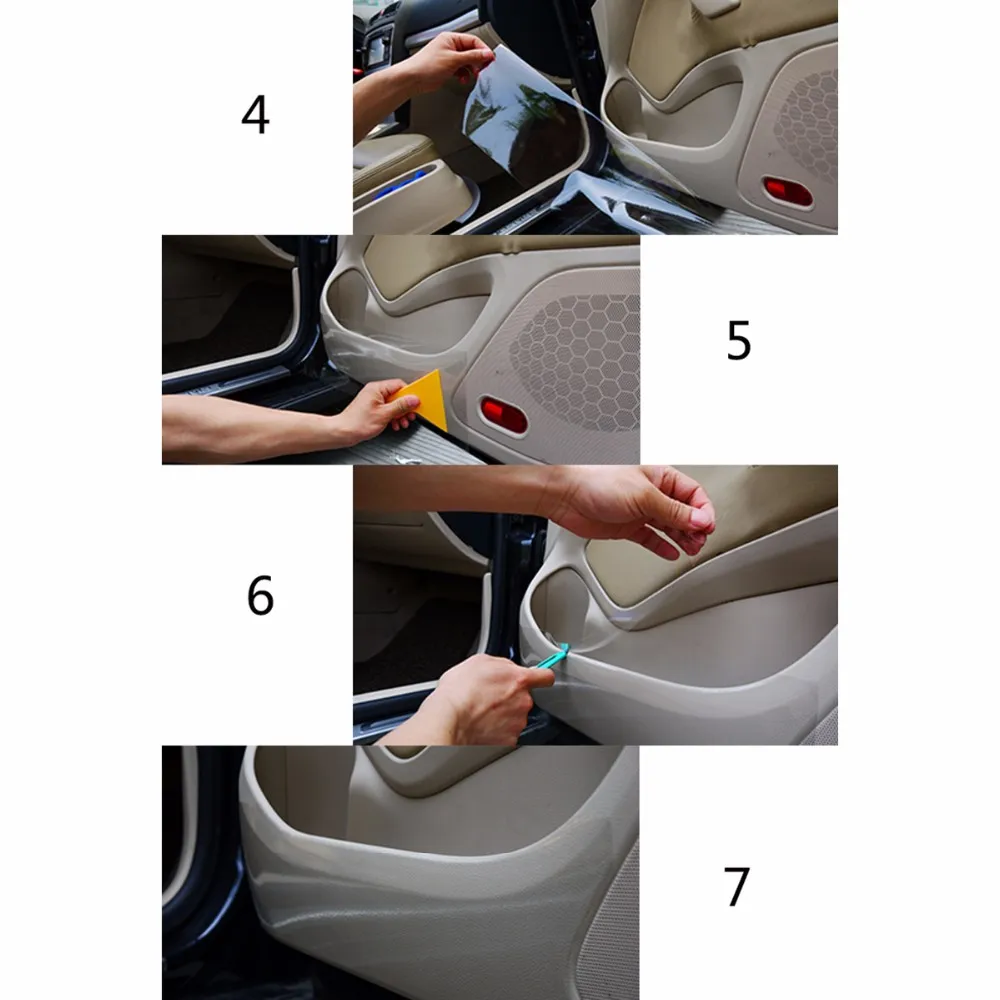 4

5

6

7