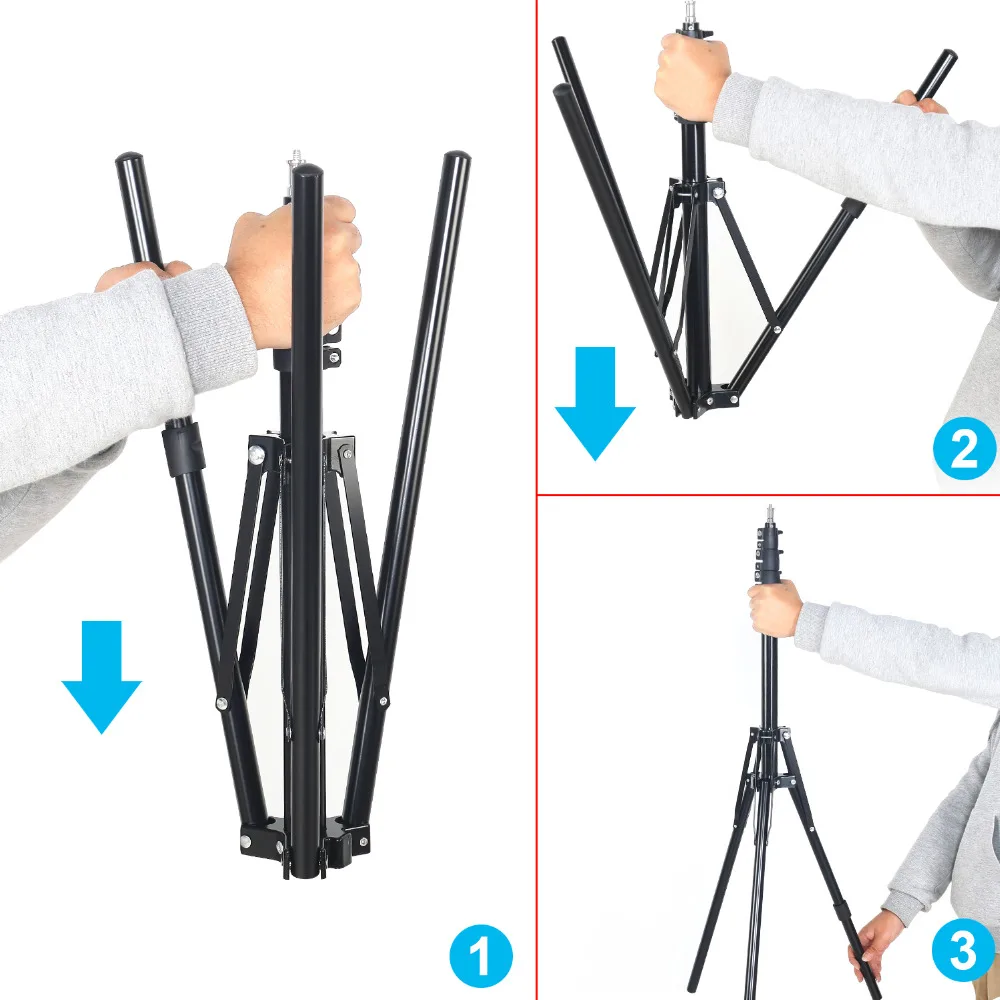 1

2

3