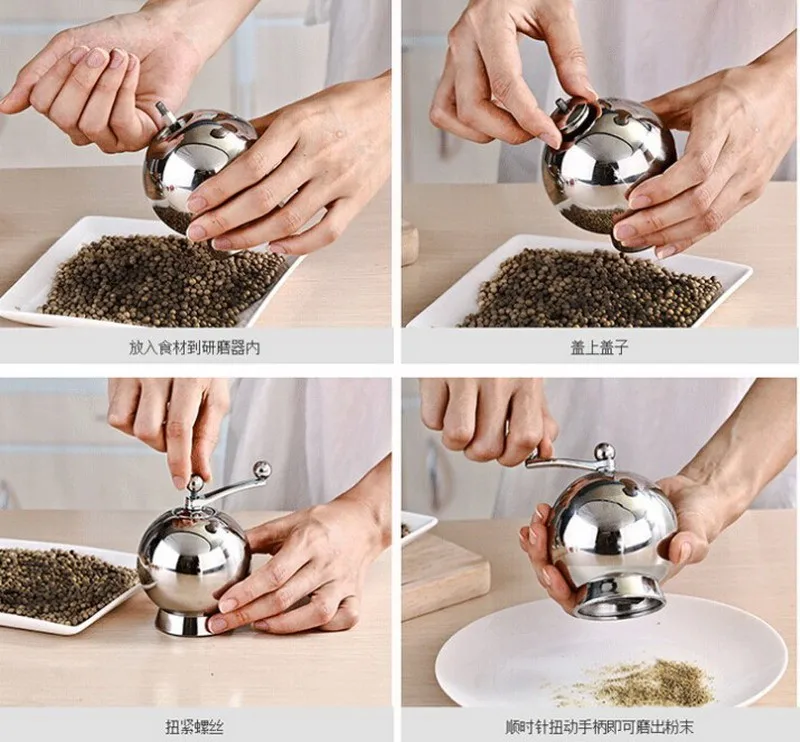 放入食材到研磨器内

盖上盖子

扭紧螺丝

顺时针扭动手柄即可磨出粉末