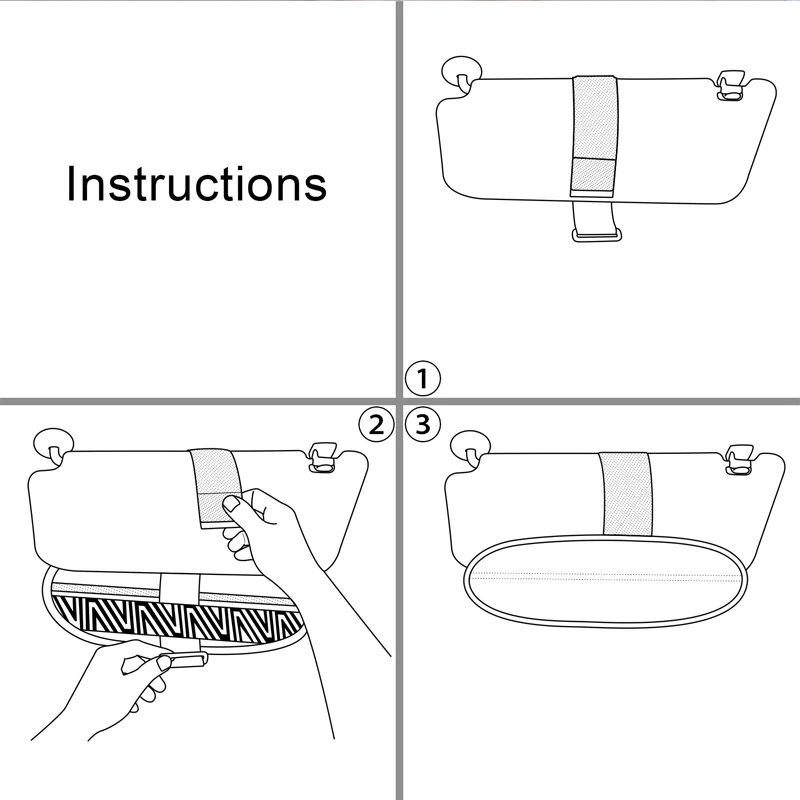 Instructions

1

2

3