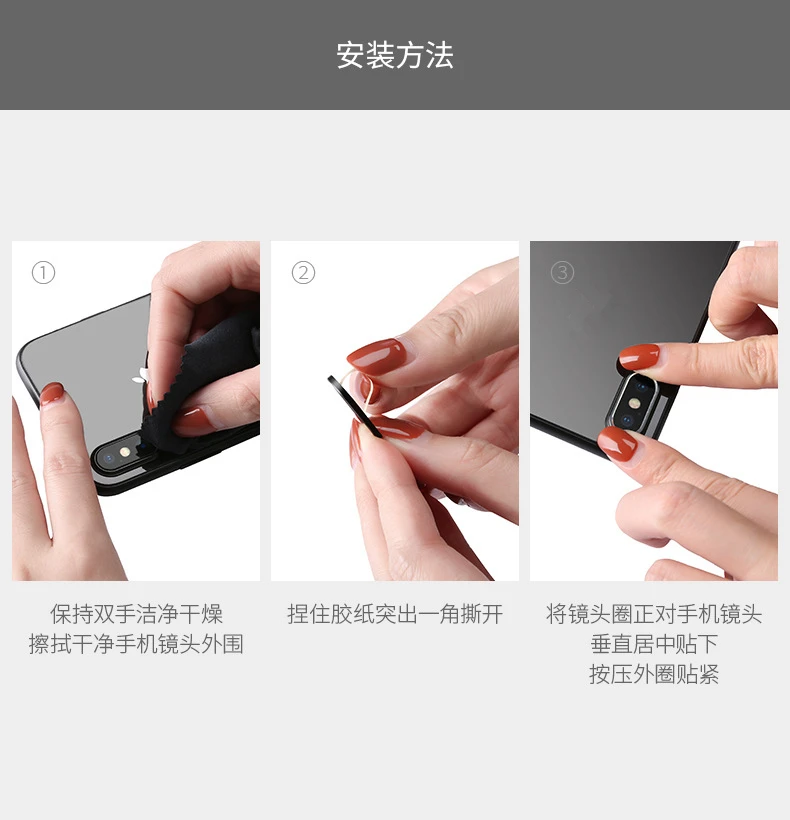 安装方法

①

保持双手洁净干燥
擦拭干净手机镜头外围

②

捏住胶纸突出一角撕开

③

将镜头圈正对手机镜头
垂直居中贴下
按压外圈贴紧