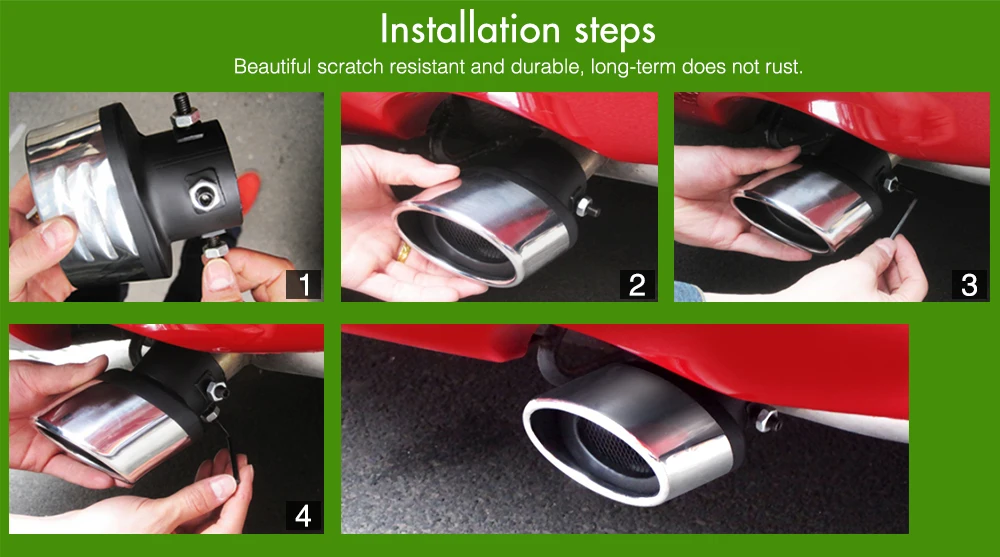 Installation steps

Beautiful scratch resistant and durable, long-term does not rust.

1

2

3

4