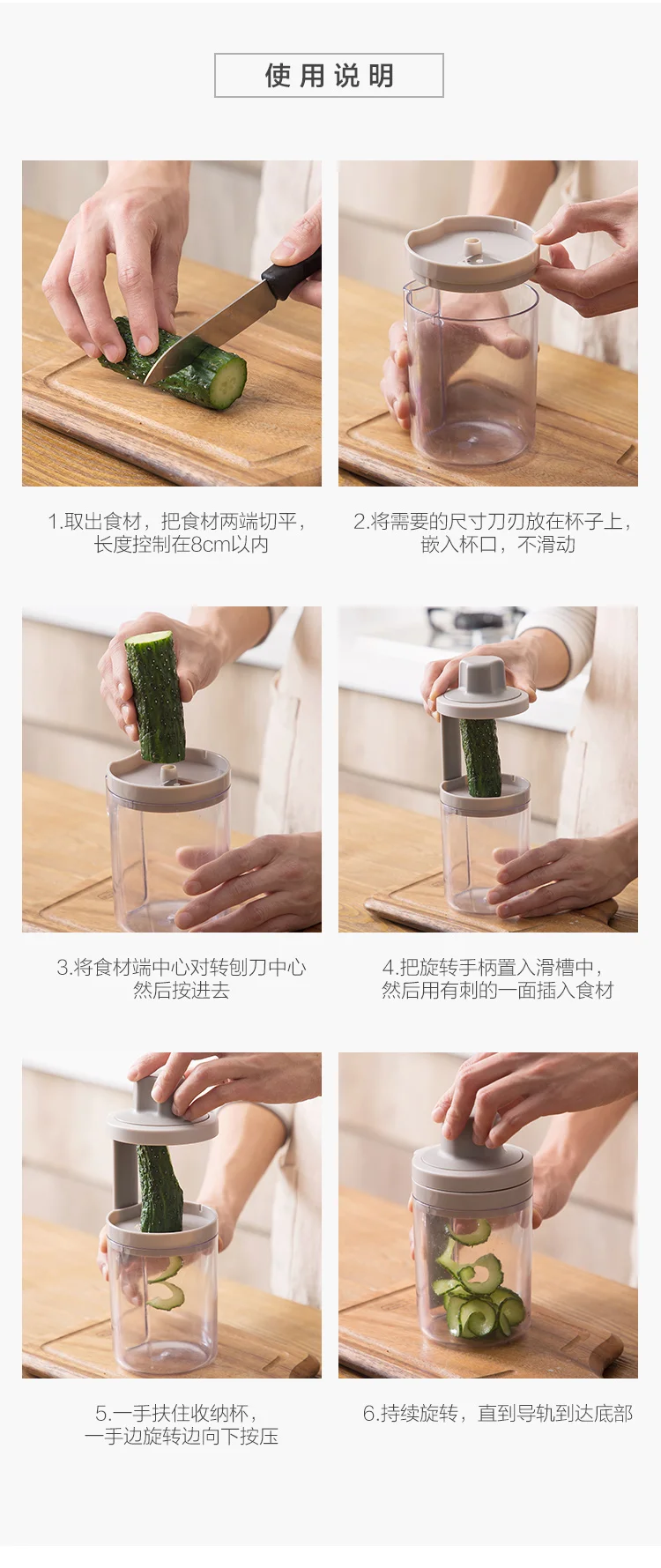 使用说明

1.取出食材，把食材两端切平，长度控制在8cm以内

2.将需要的尺寸刀刃放在杯子上，嵌入杯口，不滑动

3.将食材端中心对转刨刀中心然后按进去

4.把旋转手柄置入滑槽中，然后用有刺的一面插入食材

5.一手扶住收纳杯，一手边旋转边向下按压

6.持续旋转，直到导轨到达底部