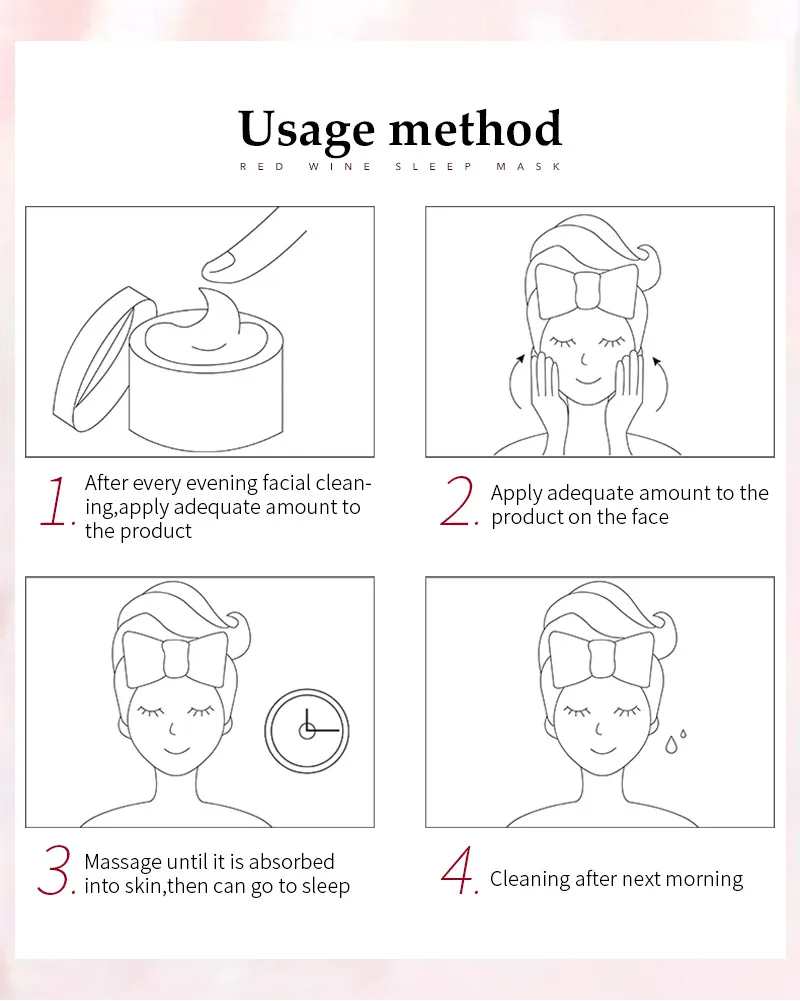 Usage method

RED WINE SLEEP MASK

1. After every evening facial cleaning,apply adequate amount to the product

2. Apply adequate amount to the product on the face

3. Massage until it is absorbed into skin,then can go to sleep

4. Cleaning after next morning