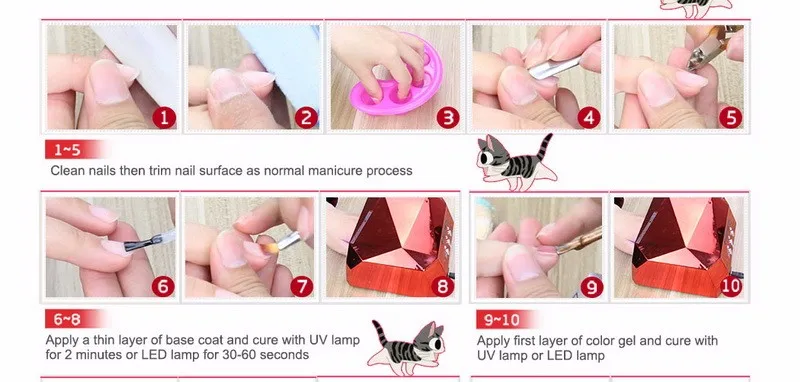 1 2 3 4 5

1~5

Clean nails then trim nail surface as normal manicure process

6 7 8 9 10

6~8

Apply a thin layer of base coat and cure with UV lamp for 2 minutes or LED lamp for 30-60 seconds

9~10

Apply first layer of color gel and cure with UV lamp or LED lamp