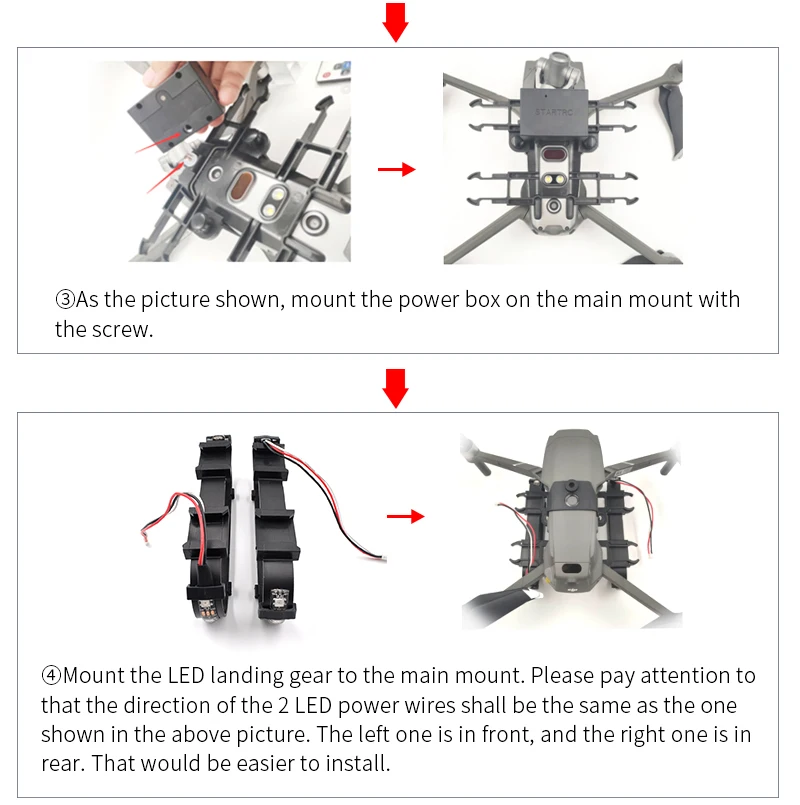 STARTRC

③As the picture shown, mount the power box on the main mount with the screw.

④Mount the LED landing gear to the main mount. Please pay attention to that the direction of the 2 LED power wires shall be the same as the one shown in the above picture. The left one is in front, and the right one is in rear. That would be easier to install.