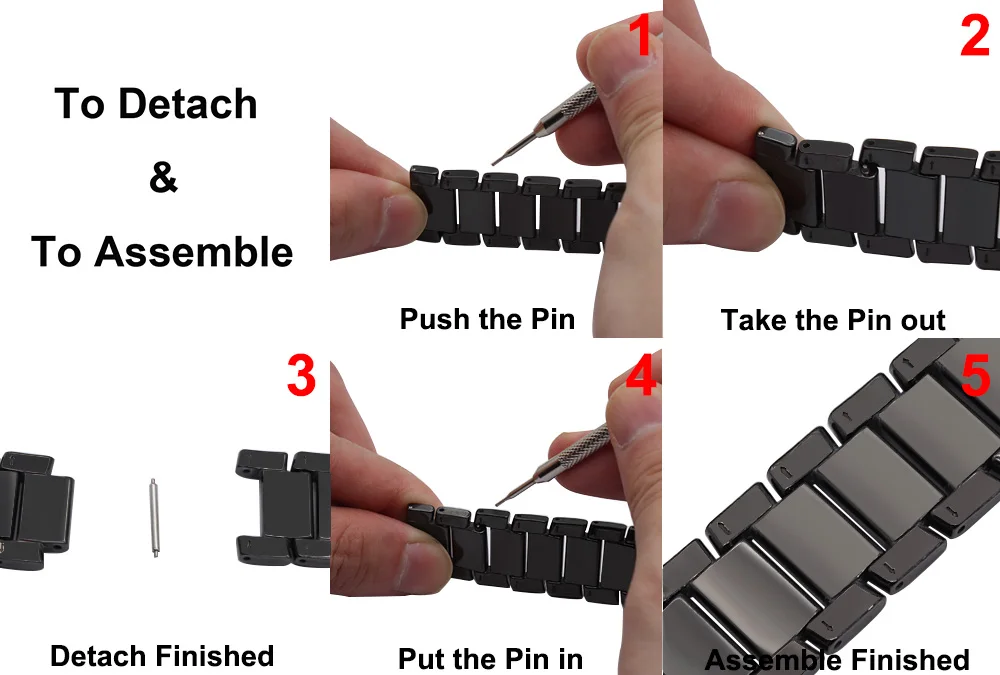 To Detach
&
To Assemble

1
Push the Pin

2
Take the Pin out

3
Detach Finished

4
Put the Pin in

5
Assemble Finished