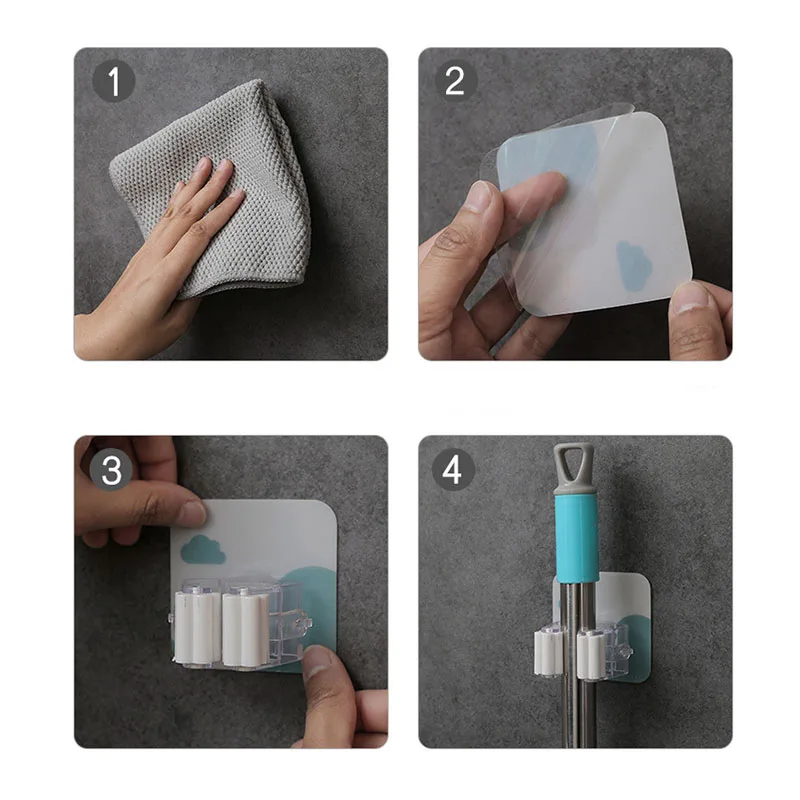 1

2

3

4