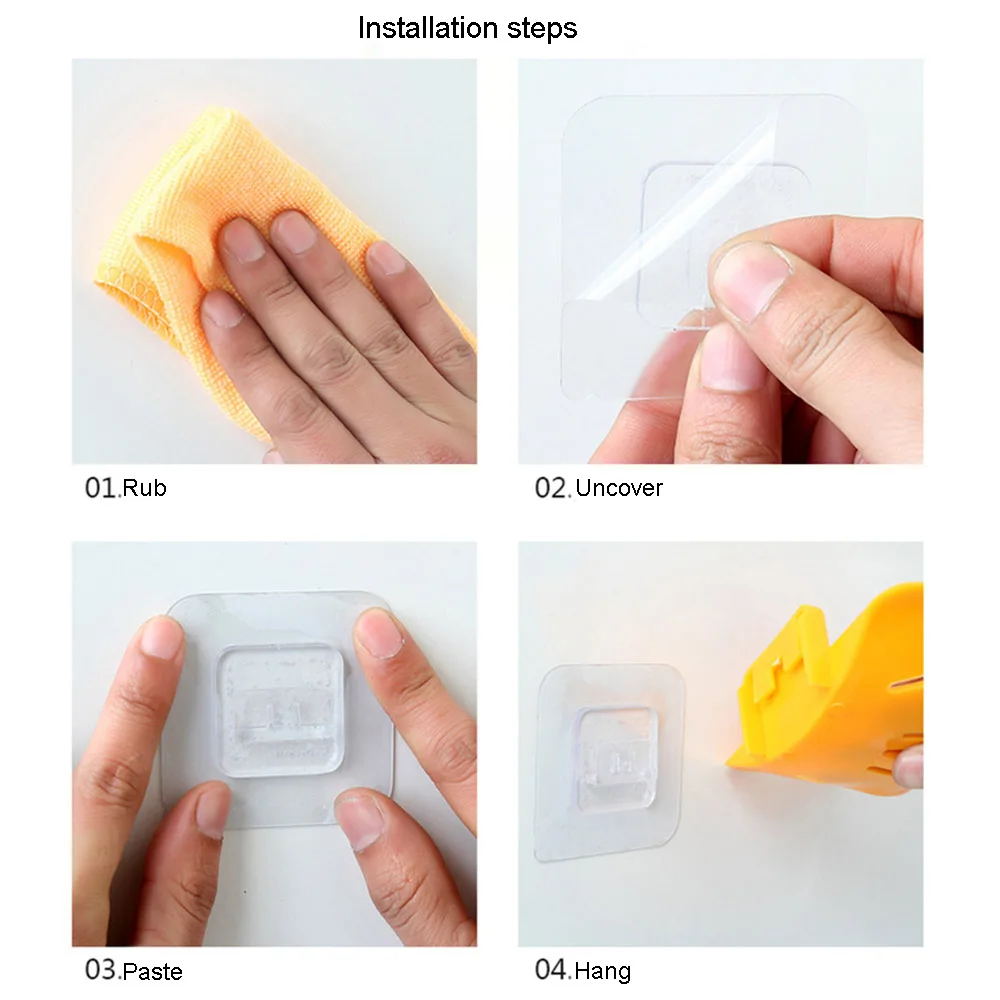 Installation steps

01.Rub

02.Uncover

03.Paste

04.Hang