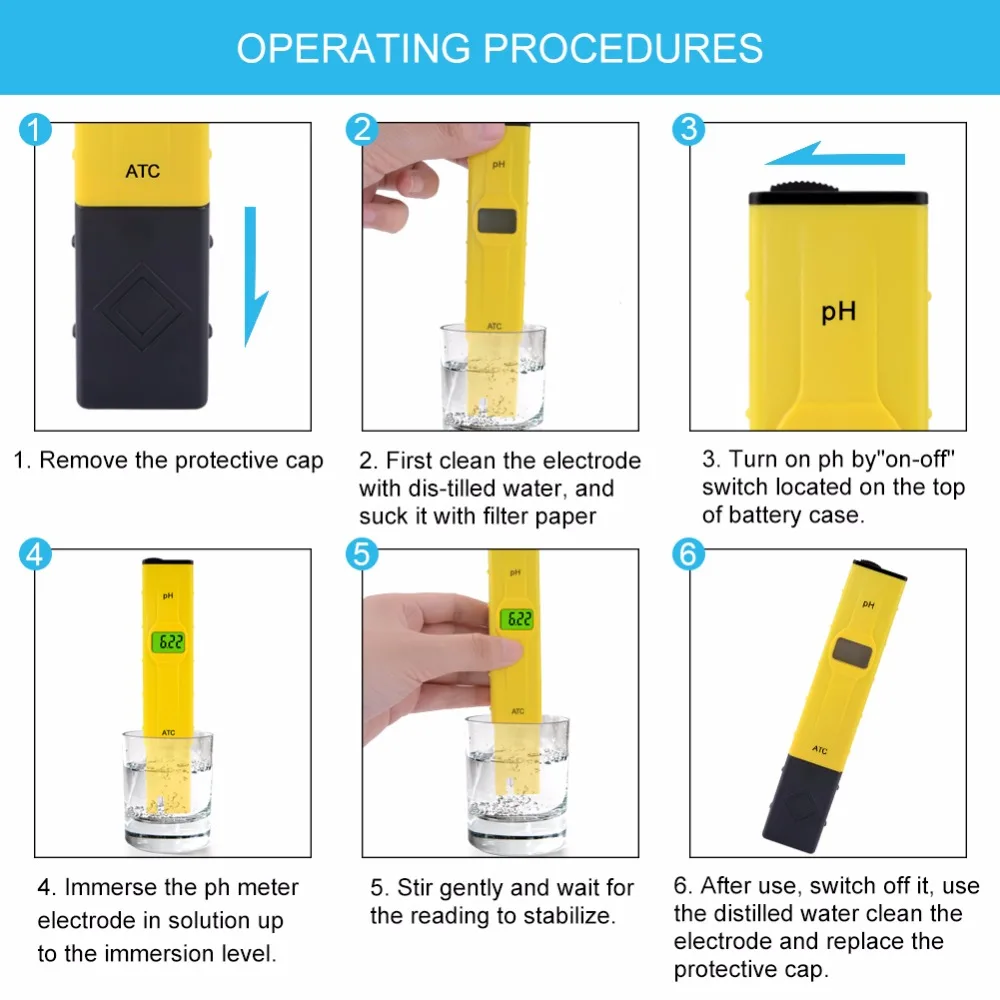 OPERATING PROCEDURES

1

ATC

1. Remove the protective cap

2

pH

ATC

2. First clean the electrode with dis-tilled water, and suck it with filter paper

3

pH

3. Turn on ph by"on-off" switch located on the top of battery case.

4

pH

6.22

ATC

4. Immerse the ph meter electrode in solution up to the immersion level.

5

pH

6.22

ATC

5. Stir gently and wait for the reading to stabilize.

6

pH

ATC

6. After use, switch off it, use the distilled water clean the electrode and replace the protective cap.