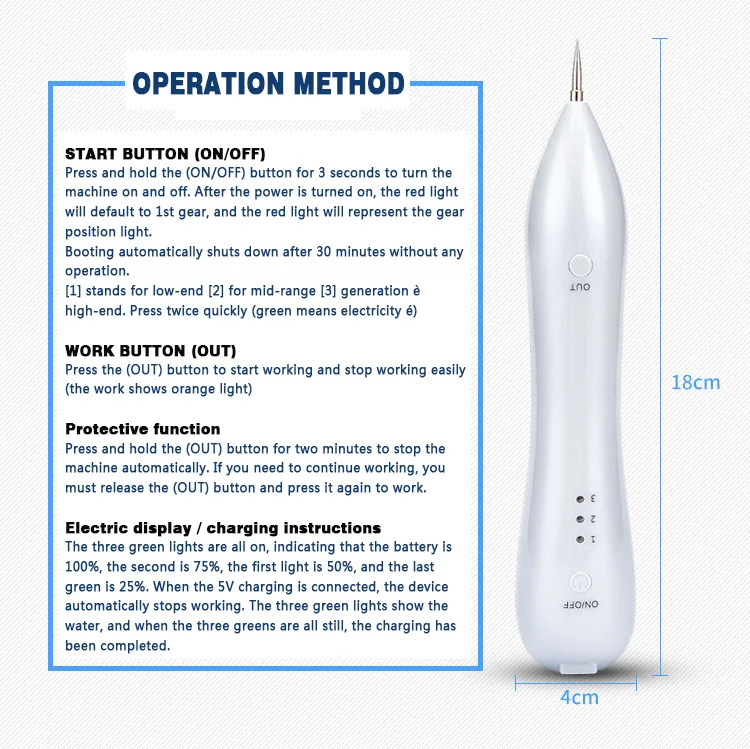 OPERATION METHOD

START BUTTON (ON/OFF)
Press and hold the (ON/OFF) button for 3 seconds to turn the machine on and off. After the power is turned on, the red light will default to 1st gear, and the red light will represent the gear position light.
Booting automatically shuts down after 30 minutes without any operation.
[1] stands for low-end [2] for mid-range [3] generation è high-end. Press twice quickly (green means electricity é)

WORK BUTTON (OUT)
Press the (OUT) button to start working and stop working easily (the work shows orange light)

Protective function
Press and hold the (OUT) button for two minutes to stop the machine automatically. If you need to continue working, you must release the (OUT) button and press it again to work.

Electric display / charging instructions
The three green lights are all on, indicating that the battery is 100%, the second is 75%, the first light is 50%, and the last green is 25%. When the 5V charging is connected, the device automatically stops working. The three green lights show the water, and when the three greens are all still, the charging has been completed.

OUT
3
2
1
ON/OFF
18cm
4cm