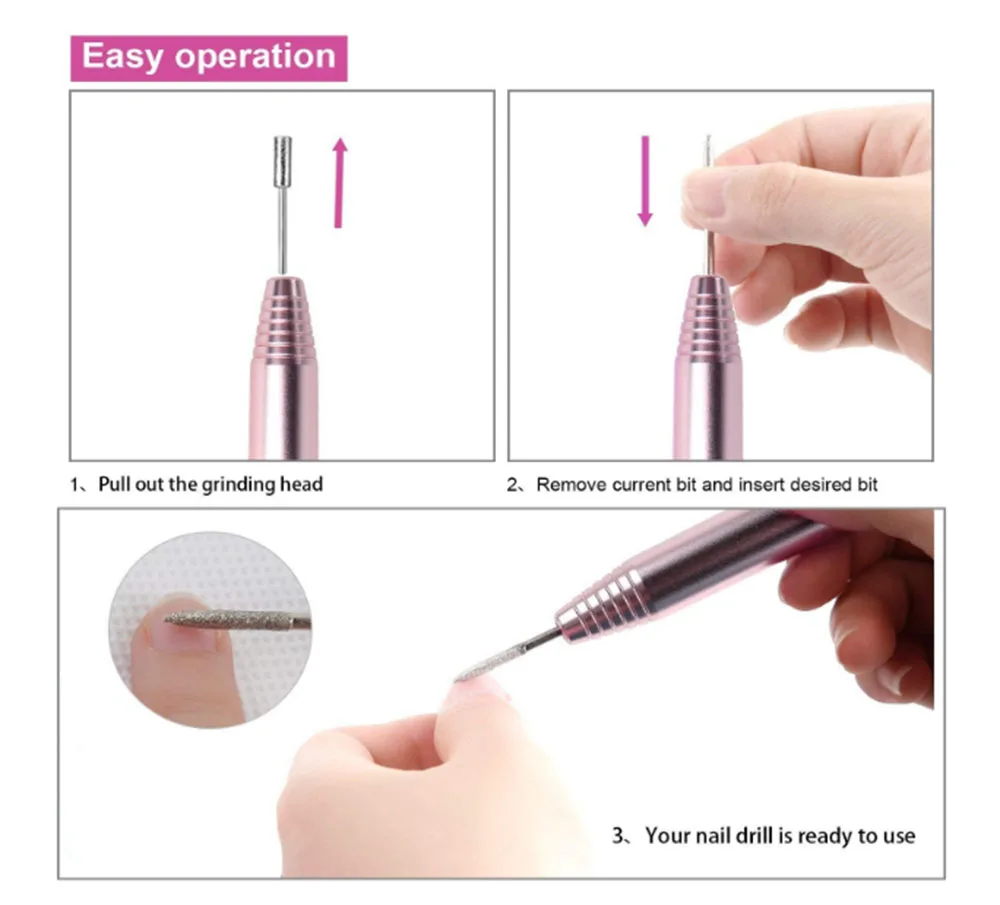 Easy operation

1、Pull out the grinding head

2、Remove current bit and insert desired bit

3、Your nail drill is ready to use