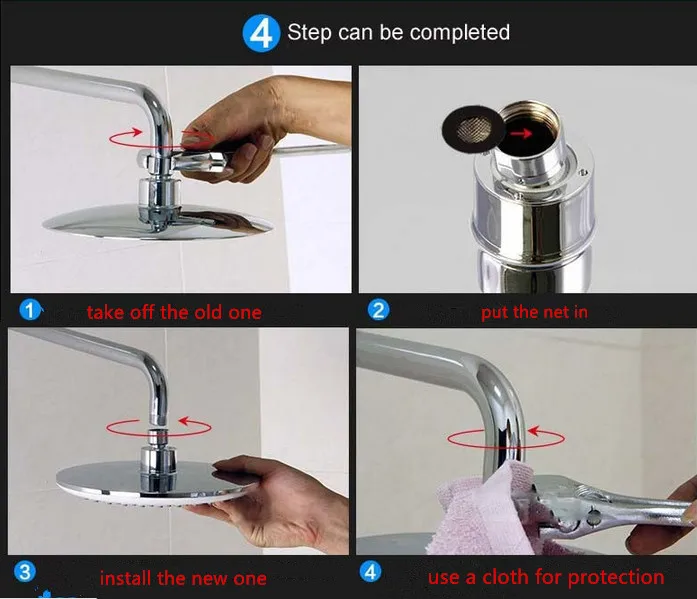 4 Step can be completed

1 take off the old one

2 put the net in

3 install the new one

4 use a cloth for protection