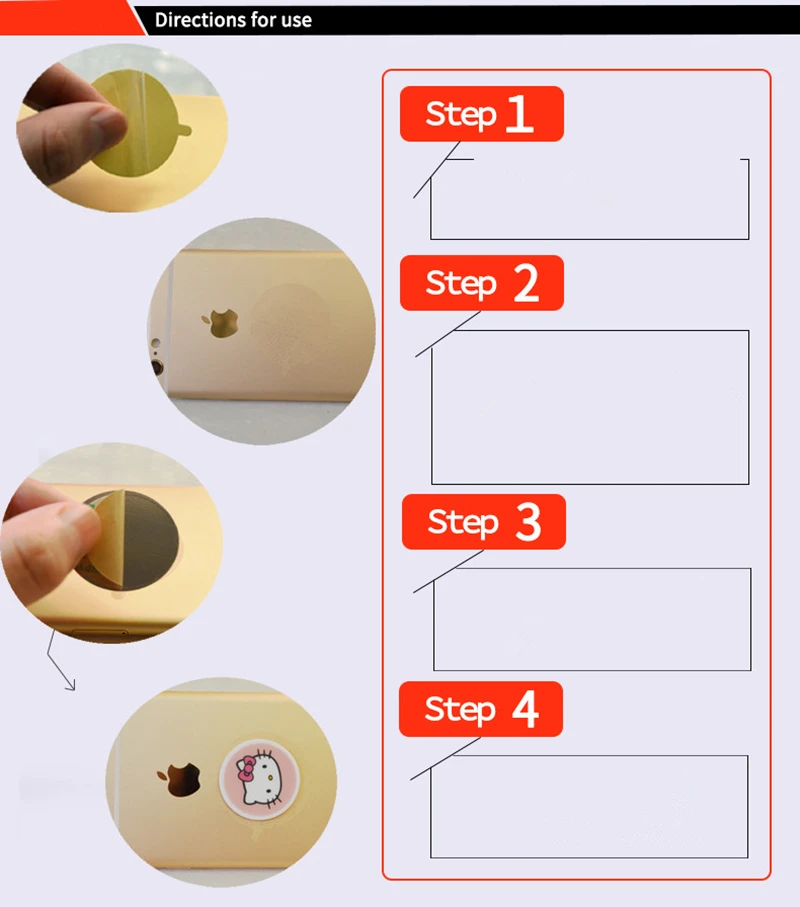 Directions for use

Step 1

Step 2

Step 3

Step 4