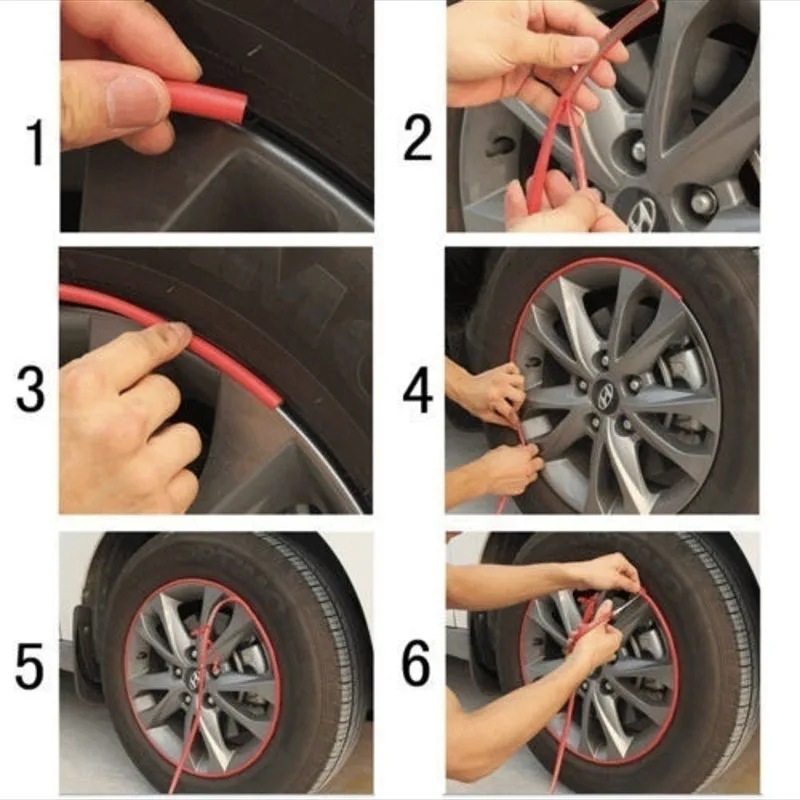 1
2
3
4
5
6