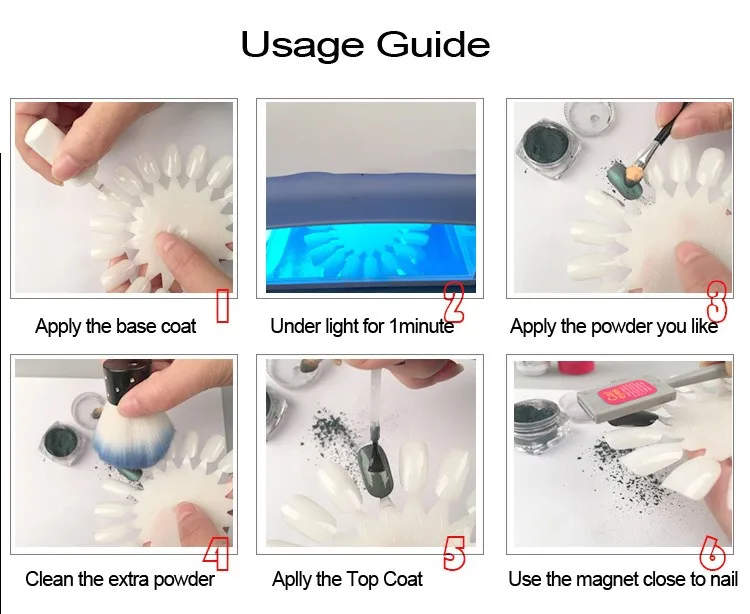 Usage Guide

1
Apply the base coat

2
Under light for 1minute

3
Apply the powder you like

4
Clean the extra powder

5
Aplly the Top Coat

6
Use the magnet close to nail