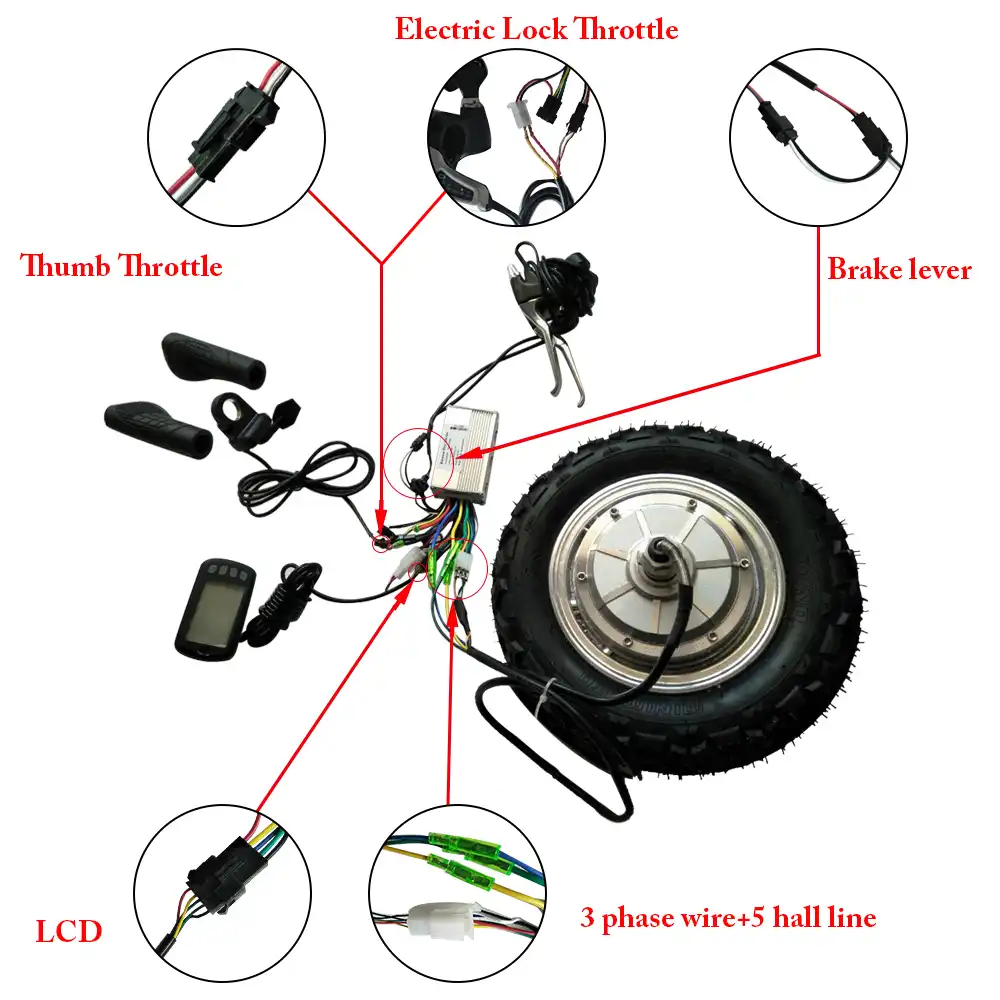 Electric Lock Throttle

Thumb Throttle

Brake lever

LCD

3 phase wire+5 hall line