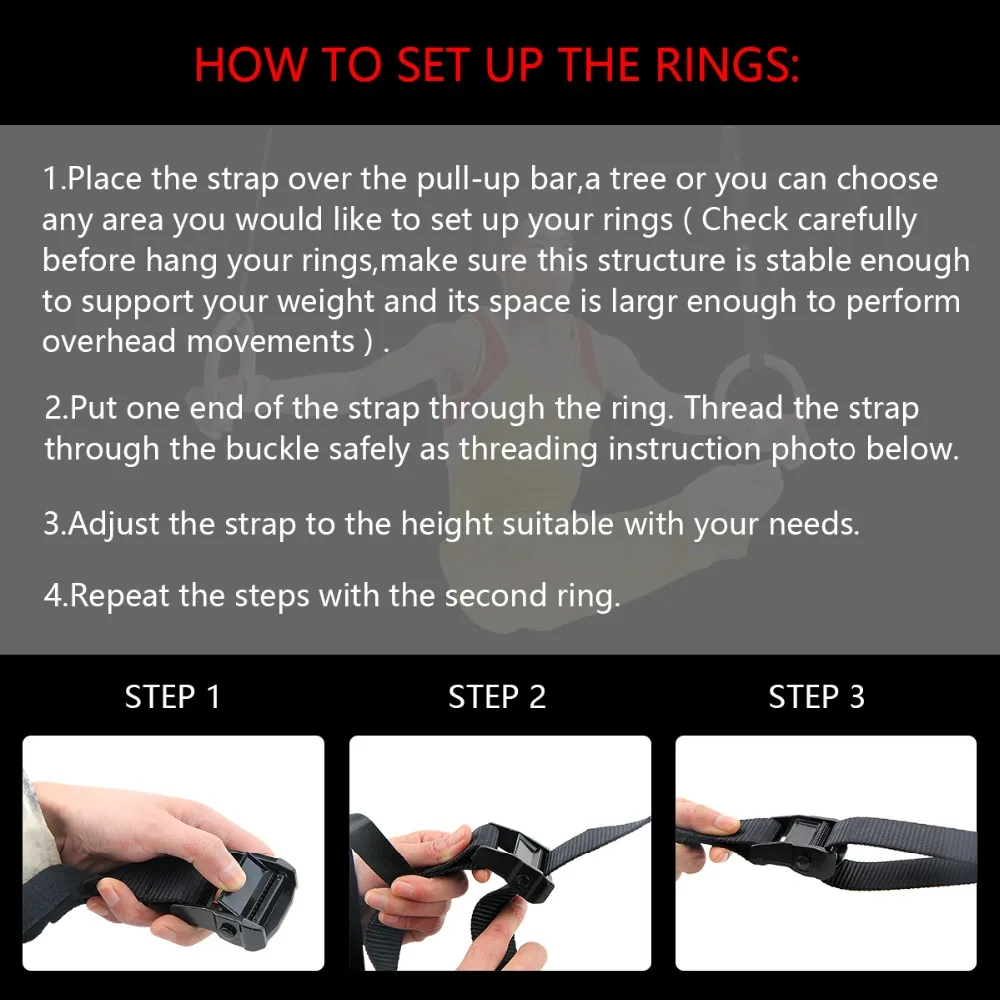 HOW TO SET UP THE RINGS:

1.Place the strap over the pull-up bar,a tree or you can choose any area you would like to set up your rings ( Check carefully before hang your rings,make sure this structure is stable enough to support your weight and its space is largr enough to perform overhead movements ) .

2.Put one end of the strap through the ring. Thread the strap through the buckle safely as threading instruction photo below.

3.Adjust the strap to the height suitable with your needs.

4.Repeat the steps with the second ring.

STEP 1

STEP 2

STEP 3