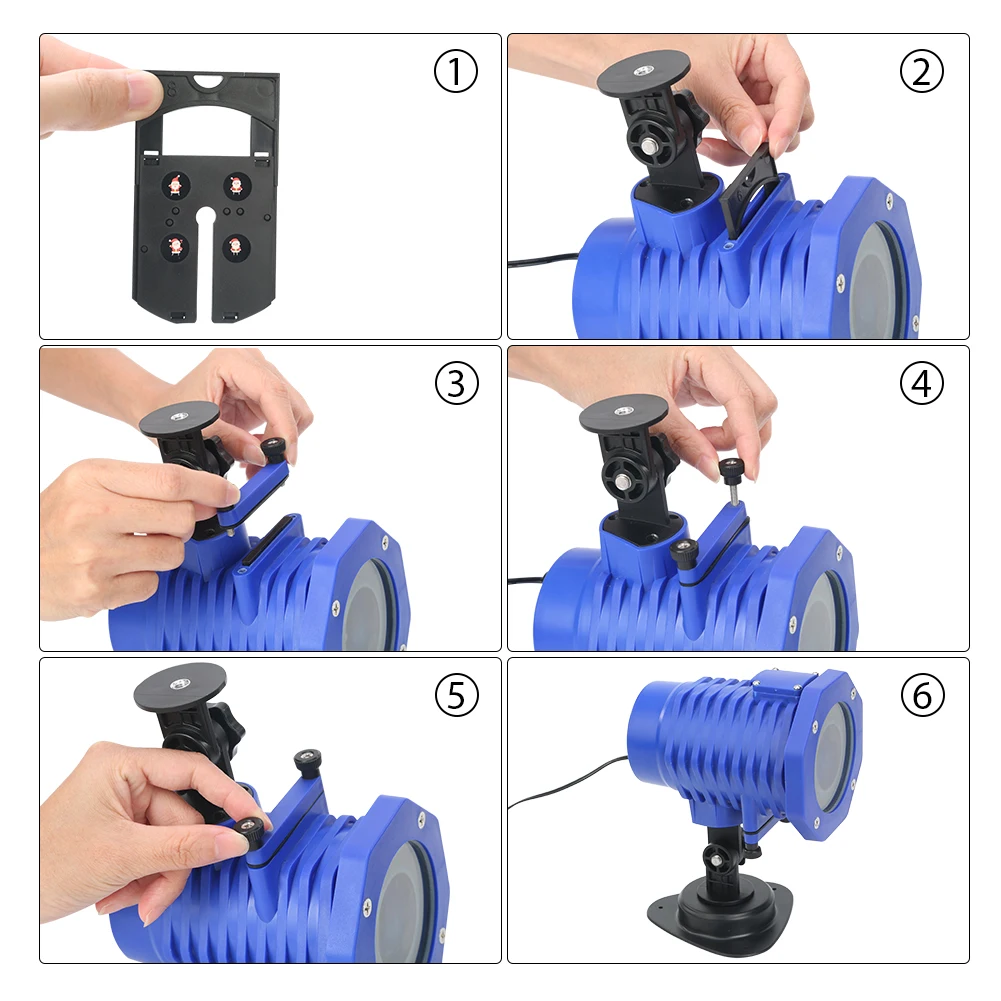 ①
②
③
④
⑤
⑥