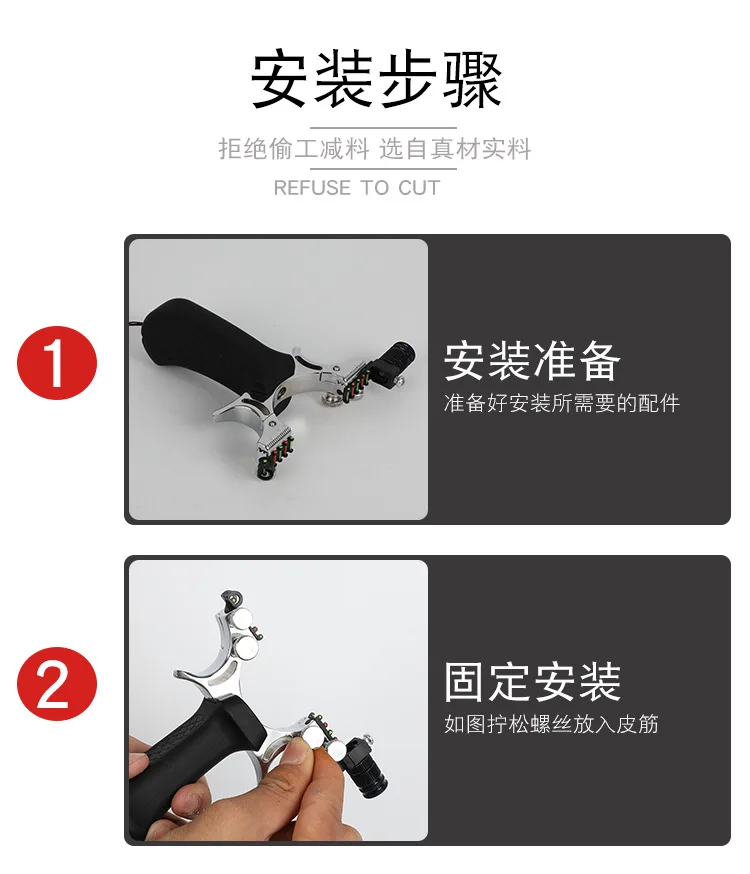 安装步骤

拒绝偷工减料 选自真材实料

REFUSE TO CUT

1

安装准备

准备好安装所需要的配件

2

固定安装

如图拧松螺丝放入皮筋