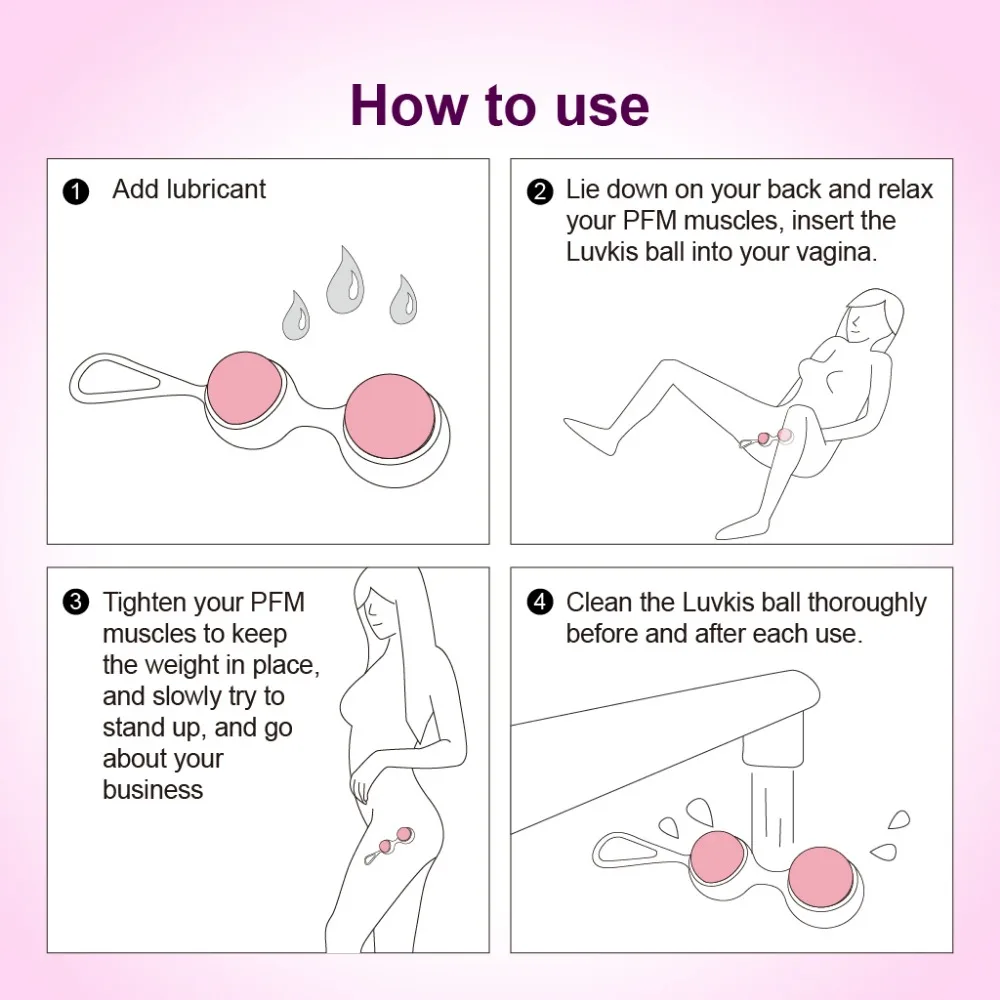 How to use

1 Add lubricant

2 Lie down on your back and relax your PFM muscles, insert the Luvkis ball into your vagina.

3 Tighten your PFM muscles to keep the weight in place, and slowly try to stand up, and go about your business

4 Clean the Luvkis ball thoroughly before and after each use.