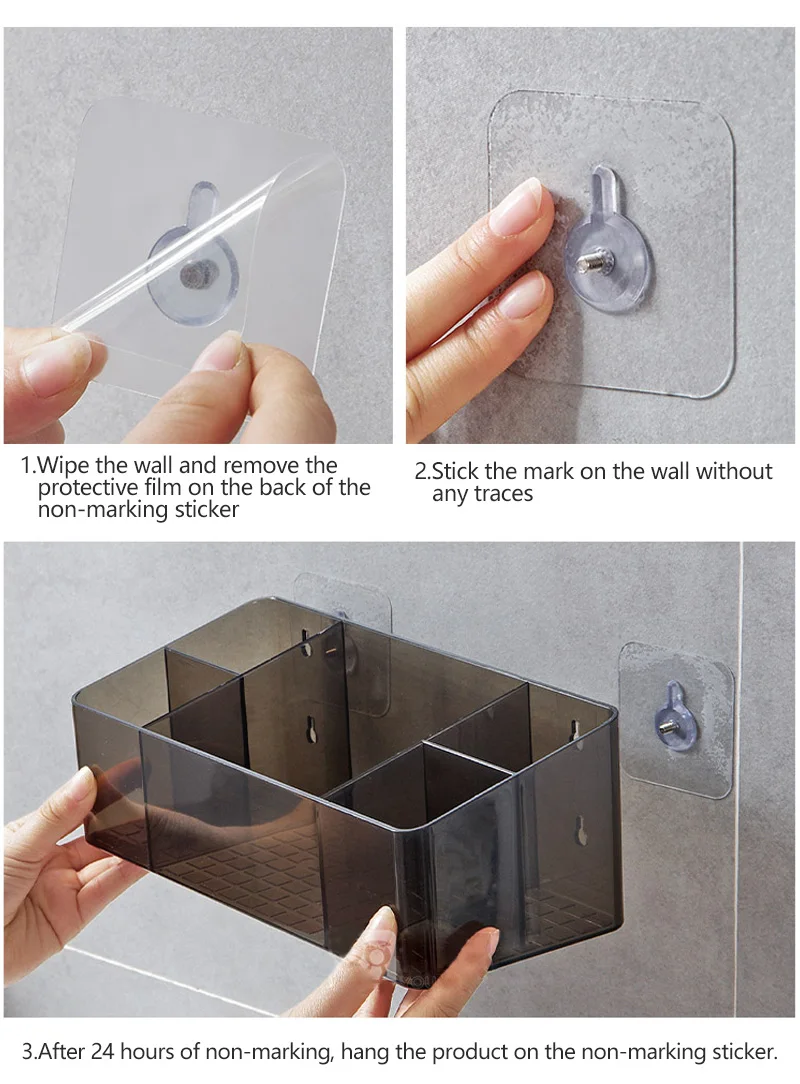 1.Wipe the wall and remove the protective film on the back of the non-marking sticker

2.Stick the mark on the wall without any traces

3.After 24 hours of non-marking, hang the product on the non-marking sticker.