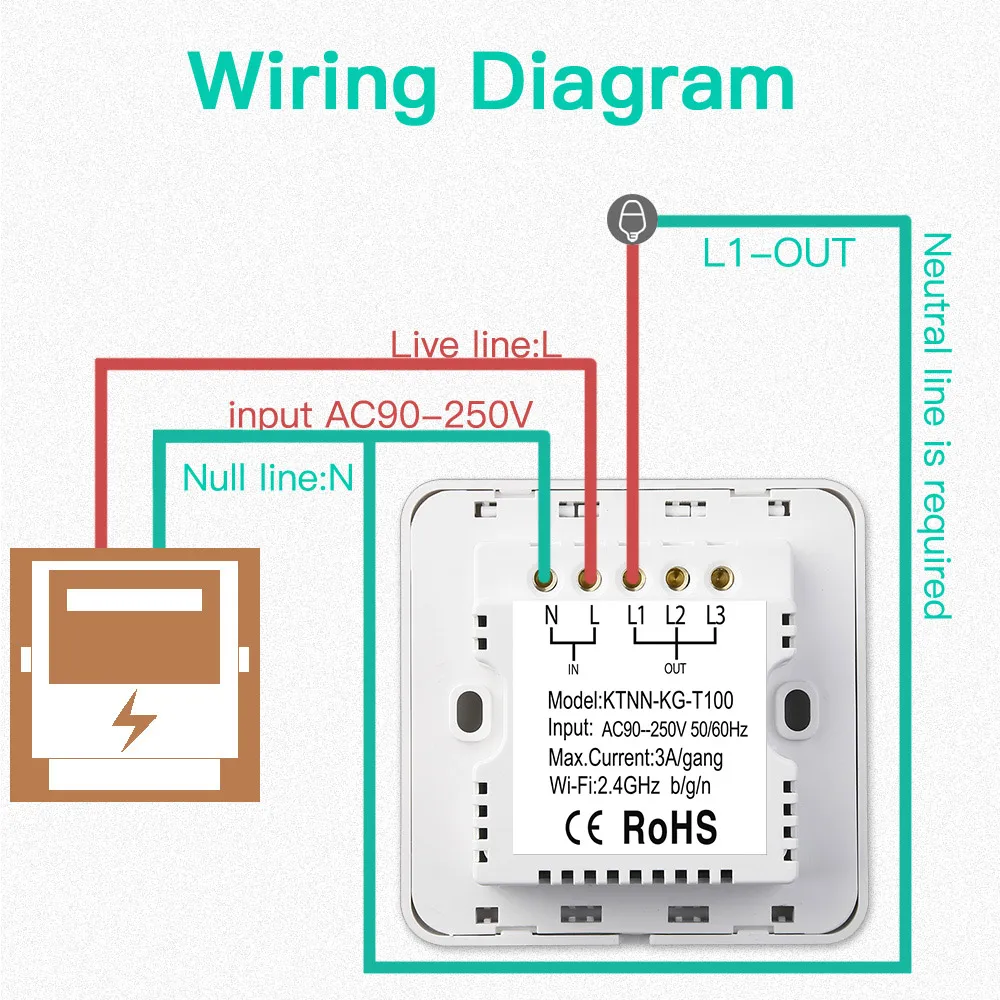 Wiring Diagram

L1-OUT

Neutral line is required

Live line:L

input AC90-250V

Null line:N

N L L1 L2 L3

IN

OUT

Model:KTNN-KG-T100
Input: AC90--250V 50/60Hz
Max.Current:3A/gang
Wi-Fi:2.4GHz b/g/n

CE RoHS