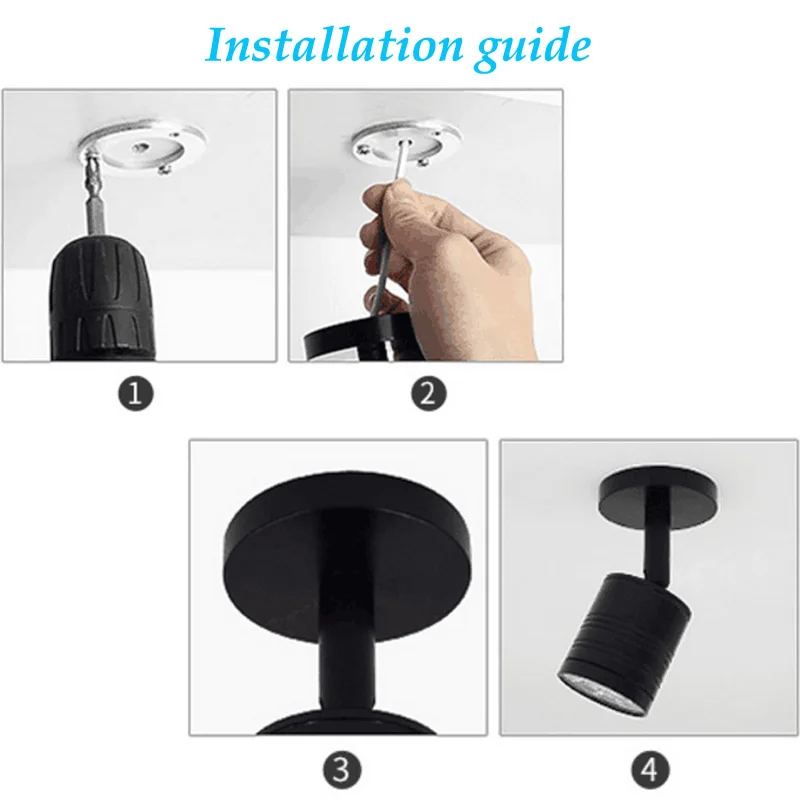 Installation guide

1

2

3

4