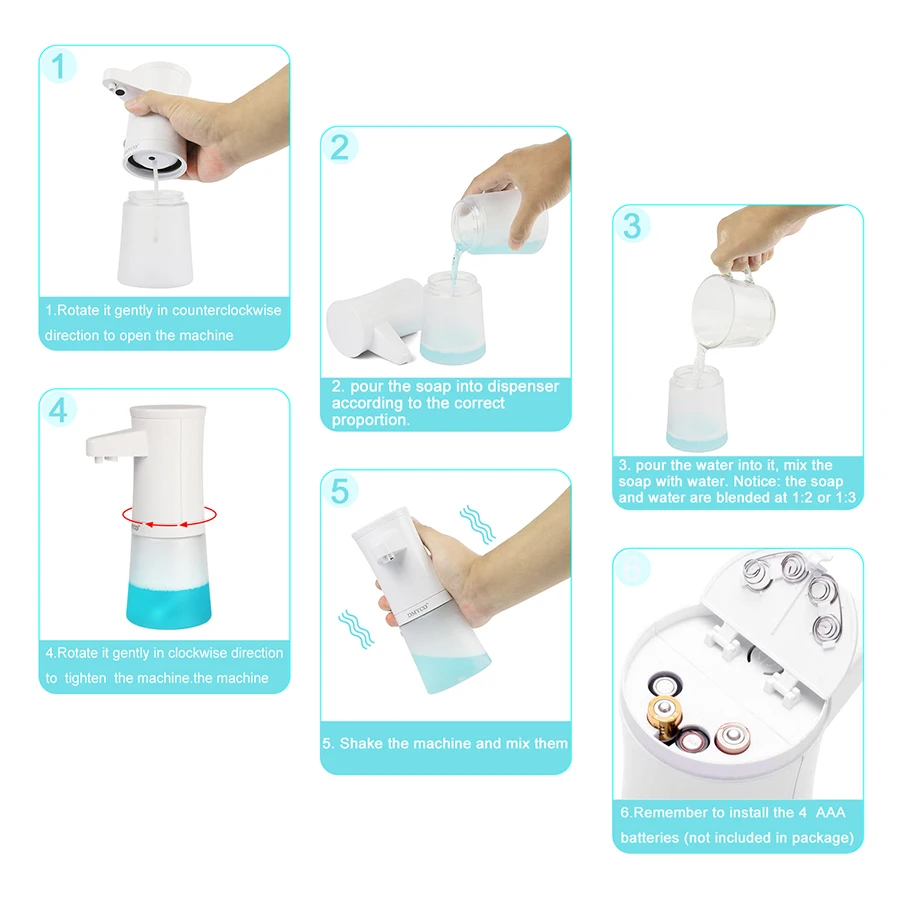 1

1.Rotate it gently in counterclockwise direction to open the machine

4

4.Rotate it gently in clockwise direction to tighten the machine.the machine

2

2. pour the soap into dispenser according to the correct proportion.

5

5. Shake the machine and mix them

3

3. pour the water into it, mix the soap with water. Notice: the soap and water are blended at 1:2 or 1:3

6

6.Remember to install the 4 AAA batteries (not included in package)