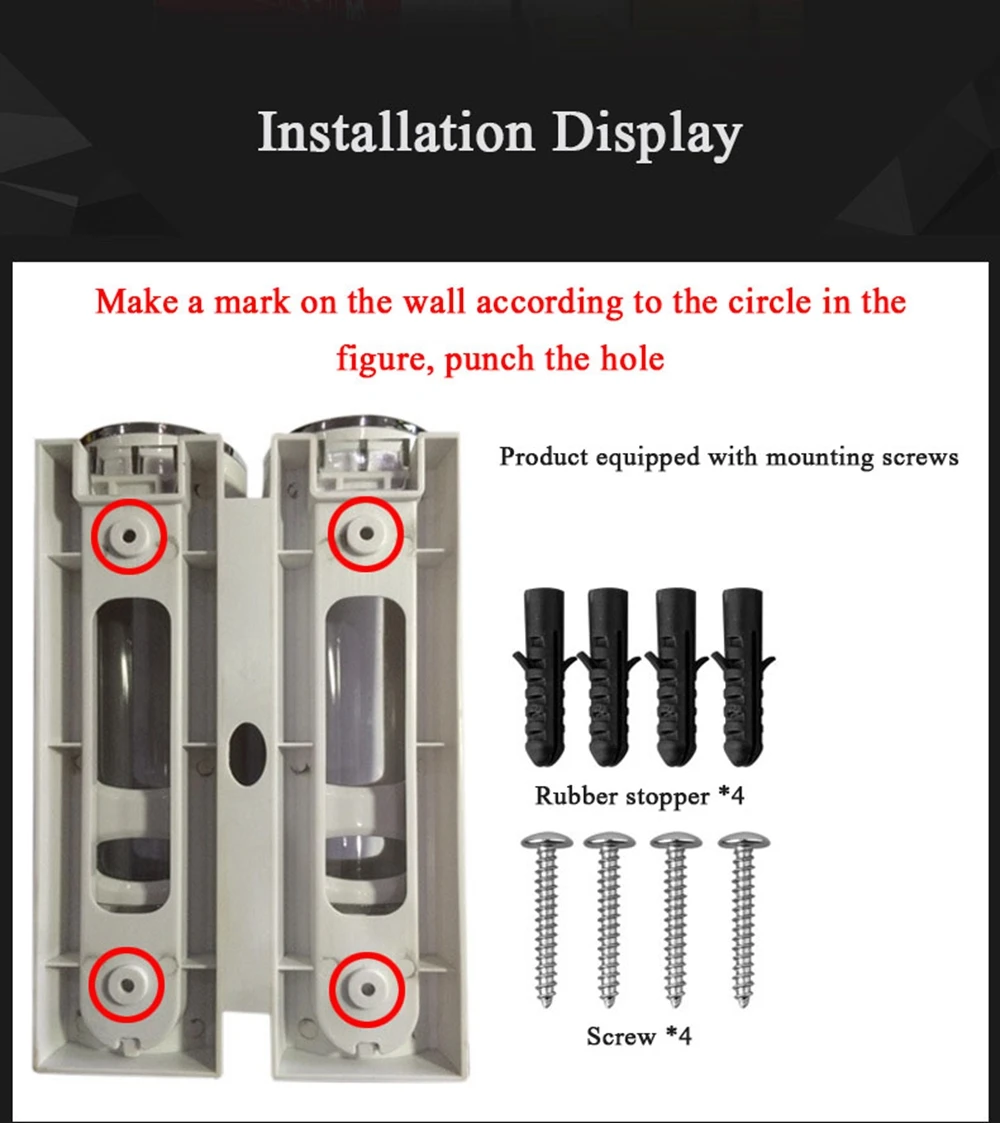 Installation Display

Make a mark on the wall according to the circle in the figure, punch the hole

Product equipped with mounting screws

Rubber stopper *4

Screw *4